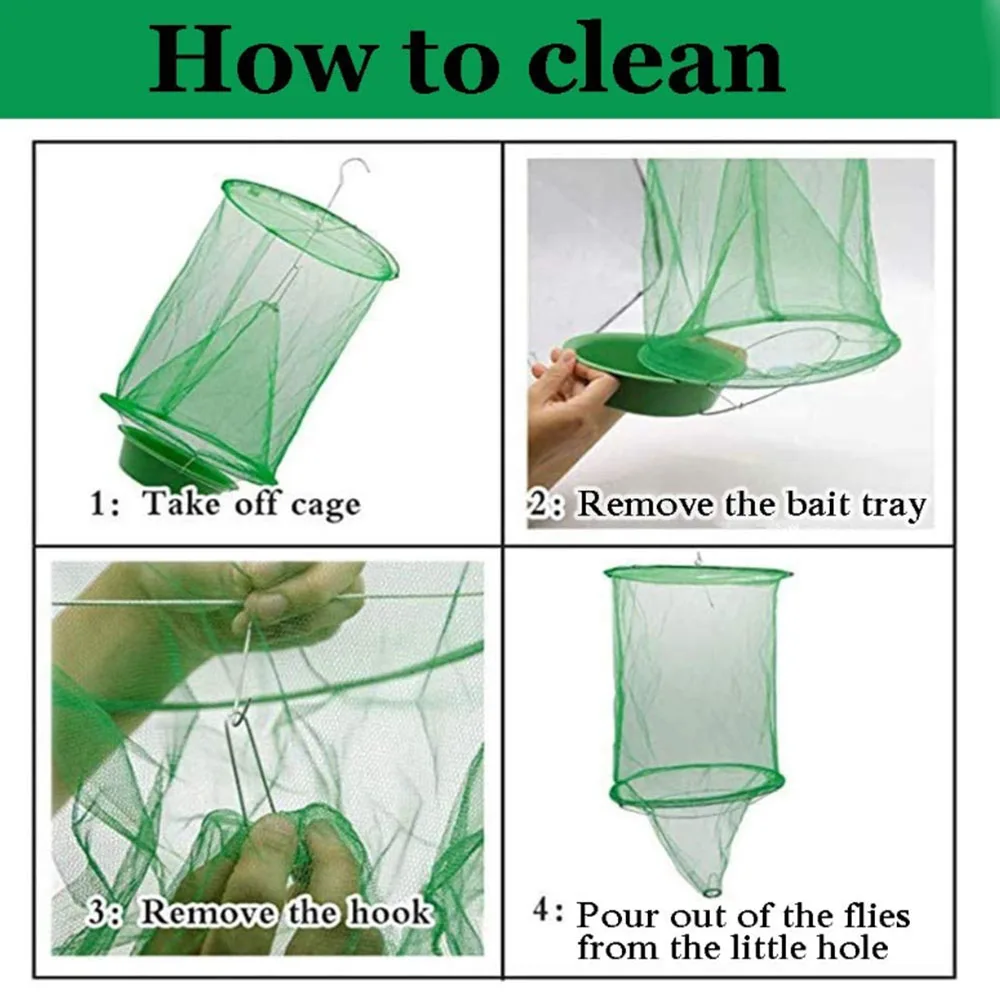 How to clean

1: Take off cage

2: Remove the bait tray

3: Remove the hook

4: Pour out of the flies from the little hole