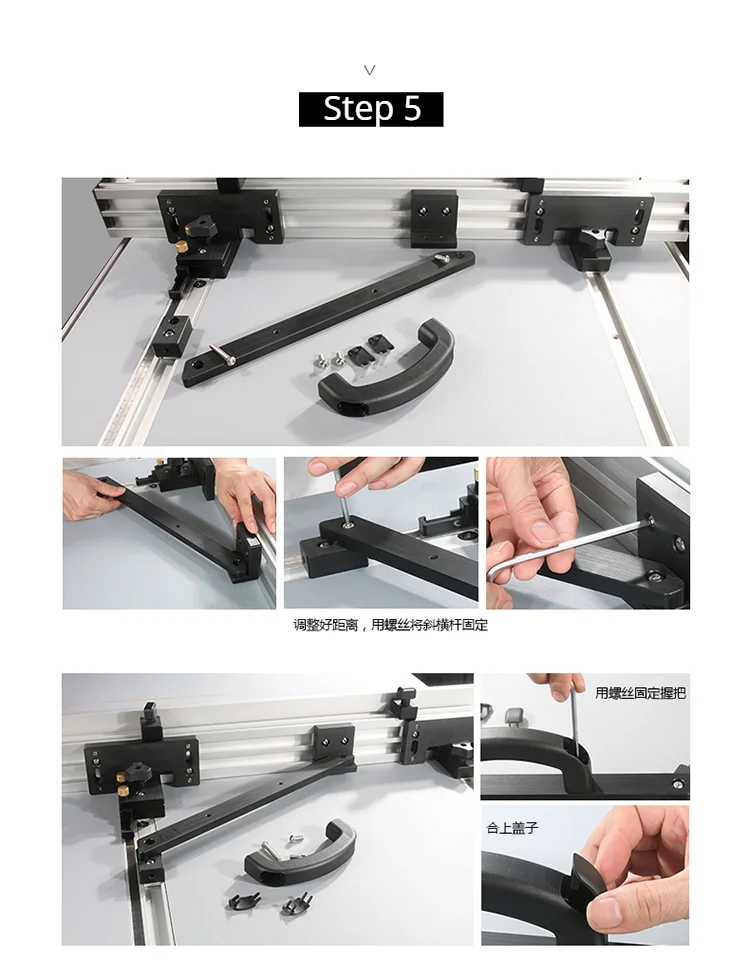 Step 5

调整好距离，用螺丝将斜横杆固定

用螺丝固定握把

合上盖子