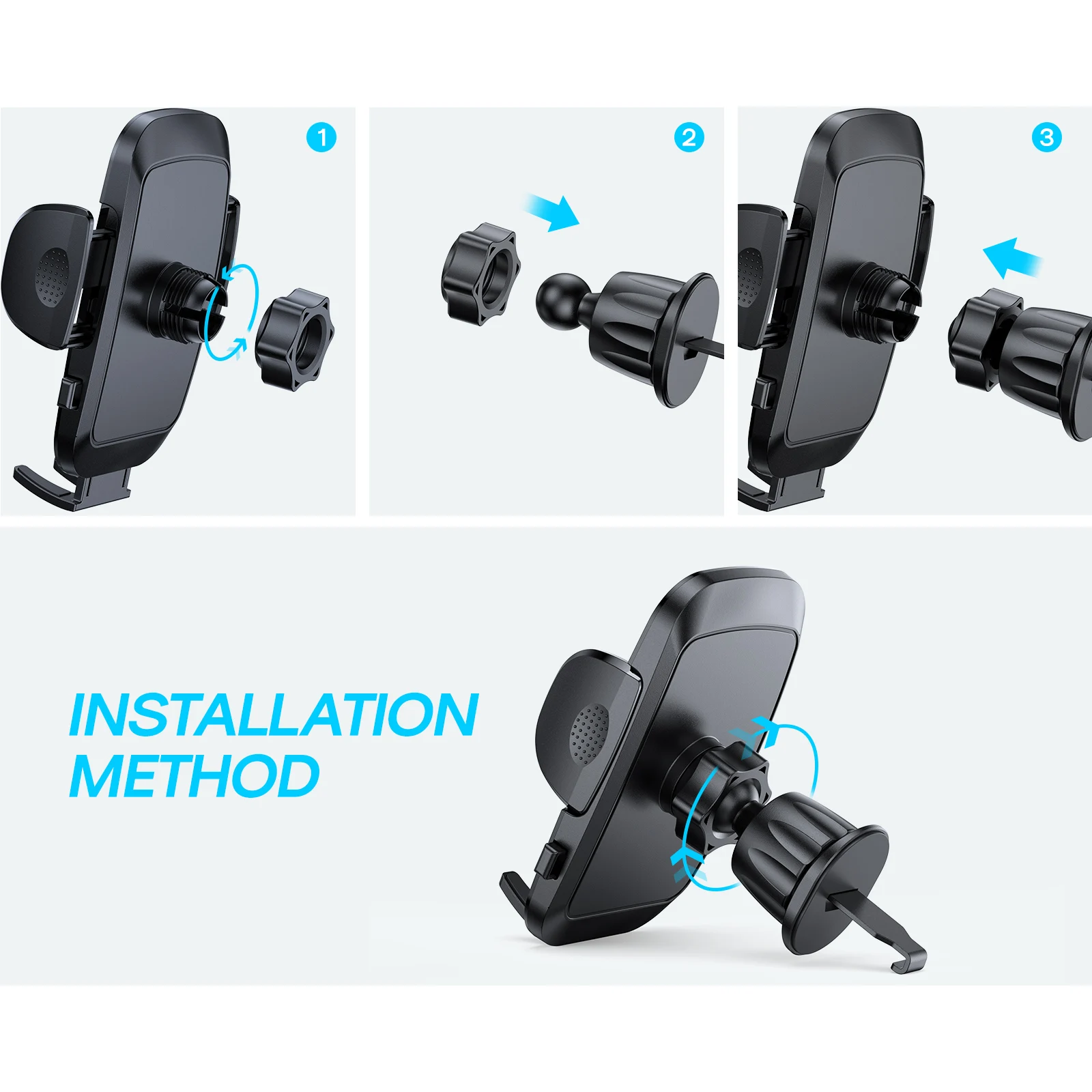 1

2

3

INSTALLATION METHOD