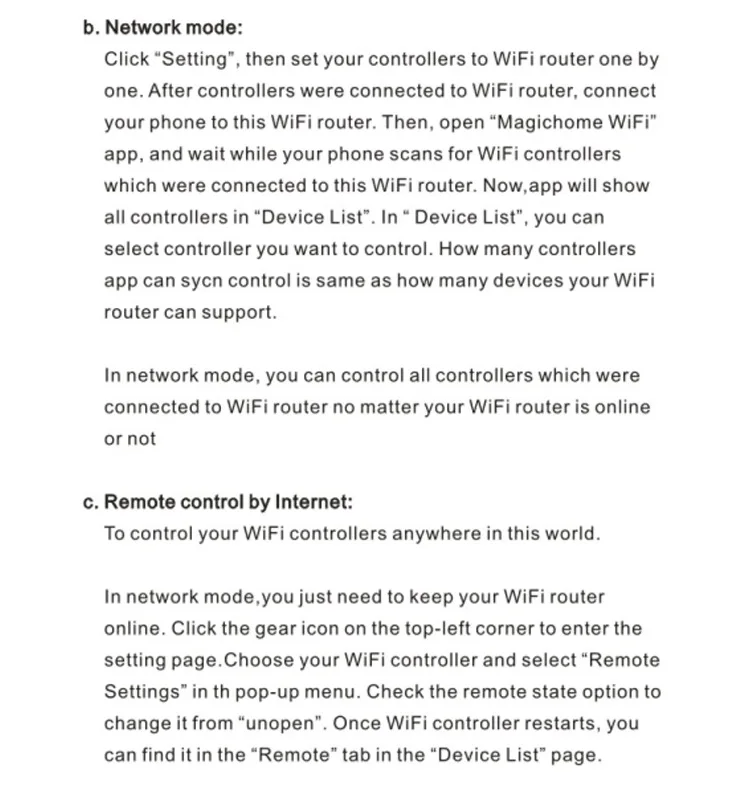 b. Network mode:

Click “Setting”, then set your controllers to WiFi router one by one. After controllers were connected to WiFi router, connect your phone to this WiFi router. Then, open “Magichome WiFi” app, and wait while your phone scans for WiFi controllers which were connected to this WiFi router. Now,app will show all controllers in “Device List”. In “ Device List”, you can select controller you want to control. How many controllers app can sycn control is same as how many devices your WiFi router can support.

In network mode, you can control all controllers which were connected to WiFi router no matter your WiFi router is online or not

c. Remote control by Internet:

To control your WiFi controllers anywhere in this world.

In network mode,you just need to keep your WiFi router online. Click the gear icon on the top-left corner to enter the setting page.Choose your WiFi controller and select “Remote Settings” in th pop-up menu. Check the remote state option to change it from “unopen”. Once WiFi controller restarts, you can find it in the “Remote” tab in the “Device List” page.