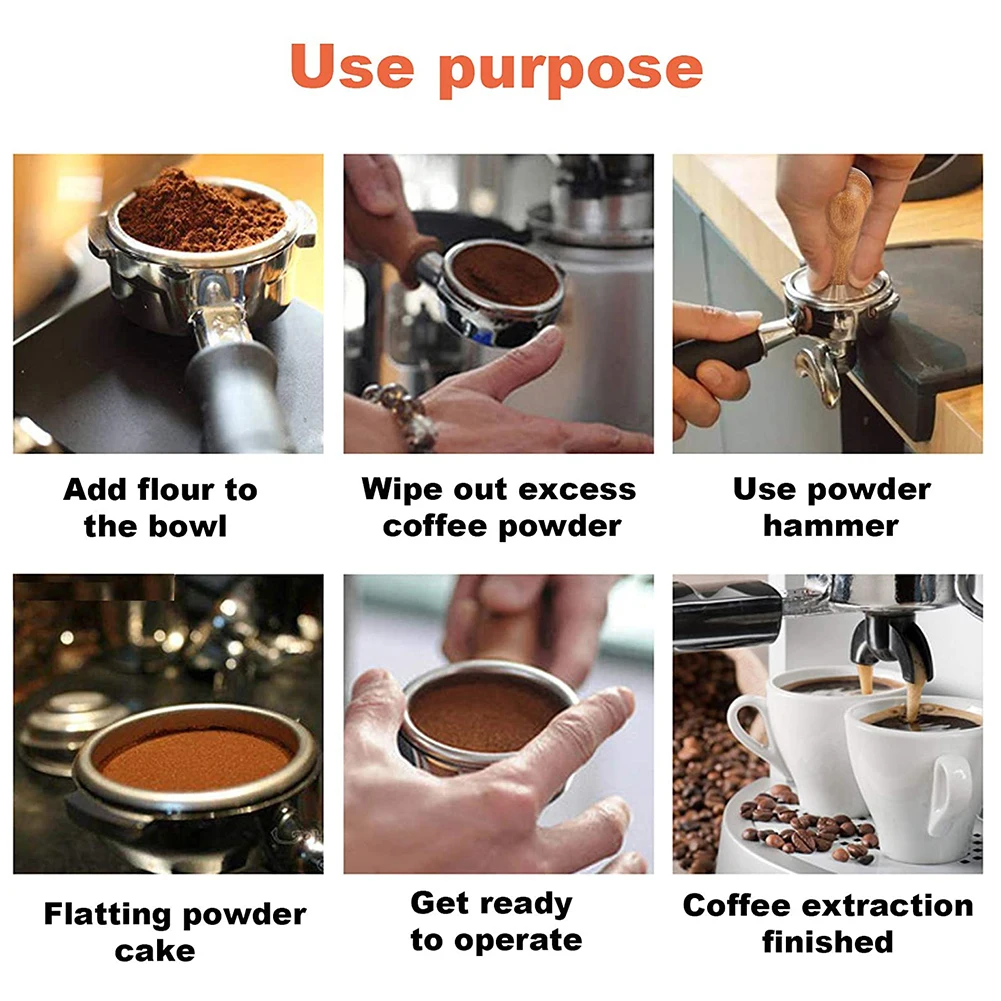 Use purpose

Add flour to the bowl

Wipe out excess coffee powder

Use powder hammer

Flatting powder cake

Get ready to operate

Coffee extraction finished