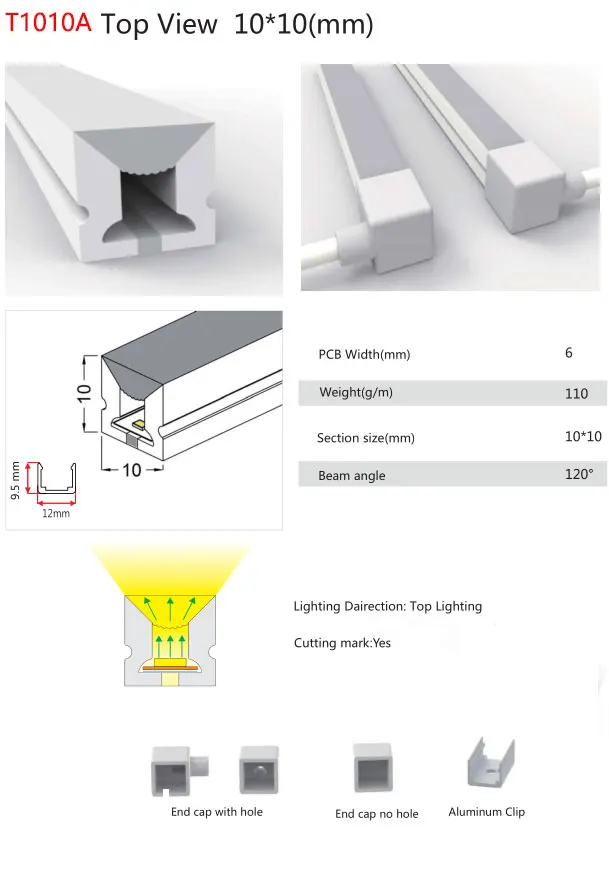 T1010A Top View 10*10(mm)

10

10

9.5 mm

12mm

| PCB Width(mm) | 6 |
|---|---|
| Weight(g/m) | 110 |
| Section size(mm) | 10*10 |
| Beam angle | 120° |

Lighting Dairection: Top Lighting

Cutting mark:Yes

End cap with hole

End cap no hole

Aluminum Clip