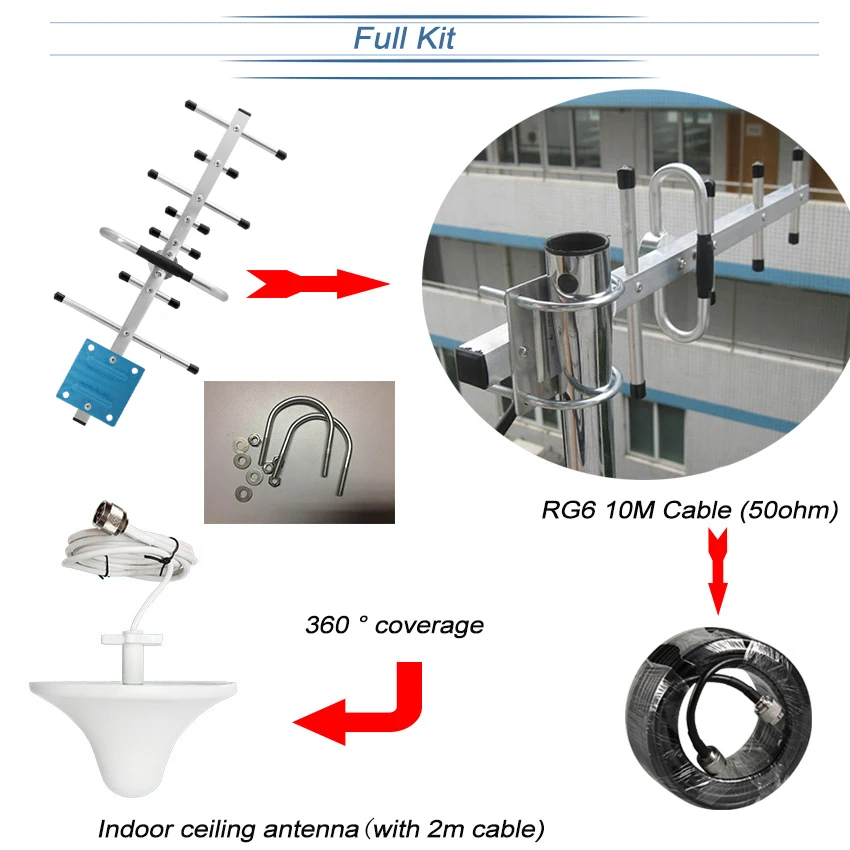 Full Kit

RG6 10M Cable (50ohm)

360 ° coverage

Indoor ceiling antenna（with 2m cable)