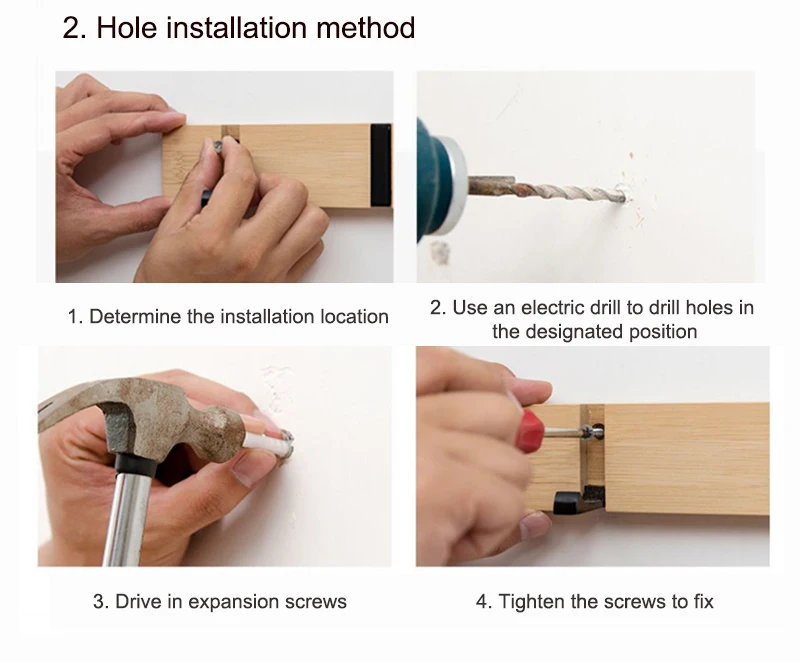 2. Hole installation method

1. Determine the installation location

2. Use an electric drill to drill holes in the designated position

3. Drive in expansion screws

4. Tighten the screws to fix