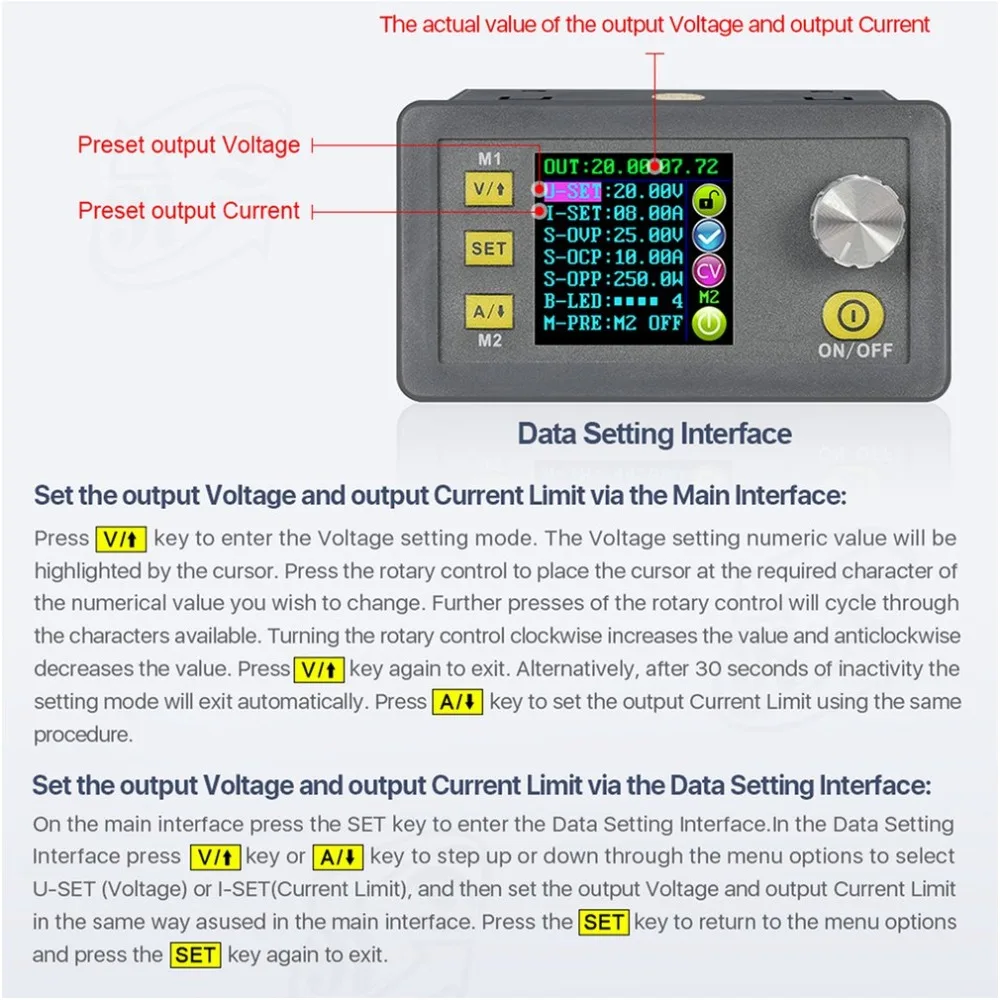 The actual value of the output Voltage and output Current

Preset output Voltage

Preset output Current

M1
V/↑
SET
A/↓
M2

OUT:20.00 07.72
U-SET:20.00V
I-SET:08.00A
S-OVP:25.00V
S-OCP:10.00A
S-OPP:250.0W
B-LED:▪▪▪▪ 4
M-PRE:M2 OFF

CV
M2

ON/OFF

Data Setting Interface

Set the output Voltage and output Current Limit via the Main Interface:

Press V/↑ key to enter the Voltage setting mode. The Voltage setting numeric value will be highlighted by the cursor. Press the rotary control to place the cursor at the required character of the numerical value you wish to change. Further presses of the rotary control will cycle through the characters available. Turning the rotary control clockwise increases the value and anticlockwise decreases the value. Press V/↑ key again to exit. Alternatively, after 30 seconds of inactivity the setting mode will exit automatically. Press A/↓ key to set the output Current Limit using the same procedure.

Set the output Voltage and output Current Limit via the Data Setting Interface:

On the main interface press the SET key to enter the Data Setting Interface.In the Data Setting Interface press V/↑ key or A/↓ key to step up or down through the menu options to select U-SET (Voltage) or I-SET(Current Limit), and then set the output Voltage and output Current Limit in the same way asused in the main interface. Press the SET key to return to the menu options and press the SET key again to exit.