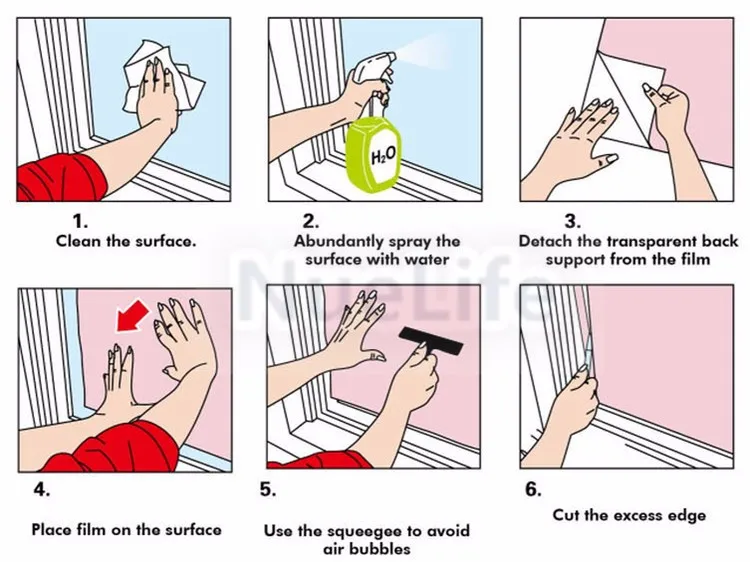 $H_2O$

1.
Clean the surface.

2.
Abundantly spray the surface with water

3.
Detach the transparent back support from the film

NueLife

4.
Place film on the surface

5.
Use the squeegee to avoid air bubbles

6.
Cut the excess edge