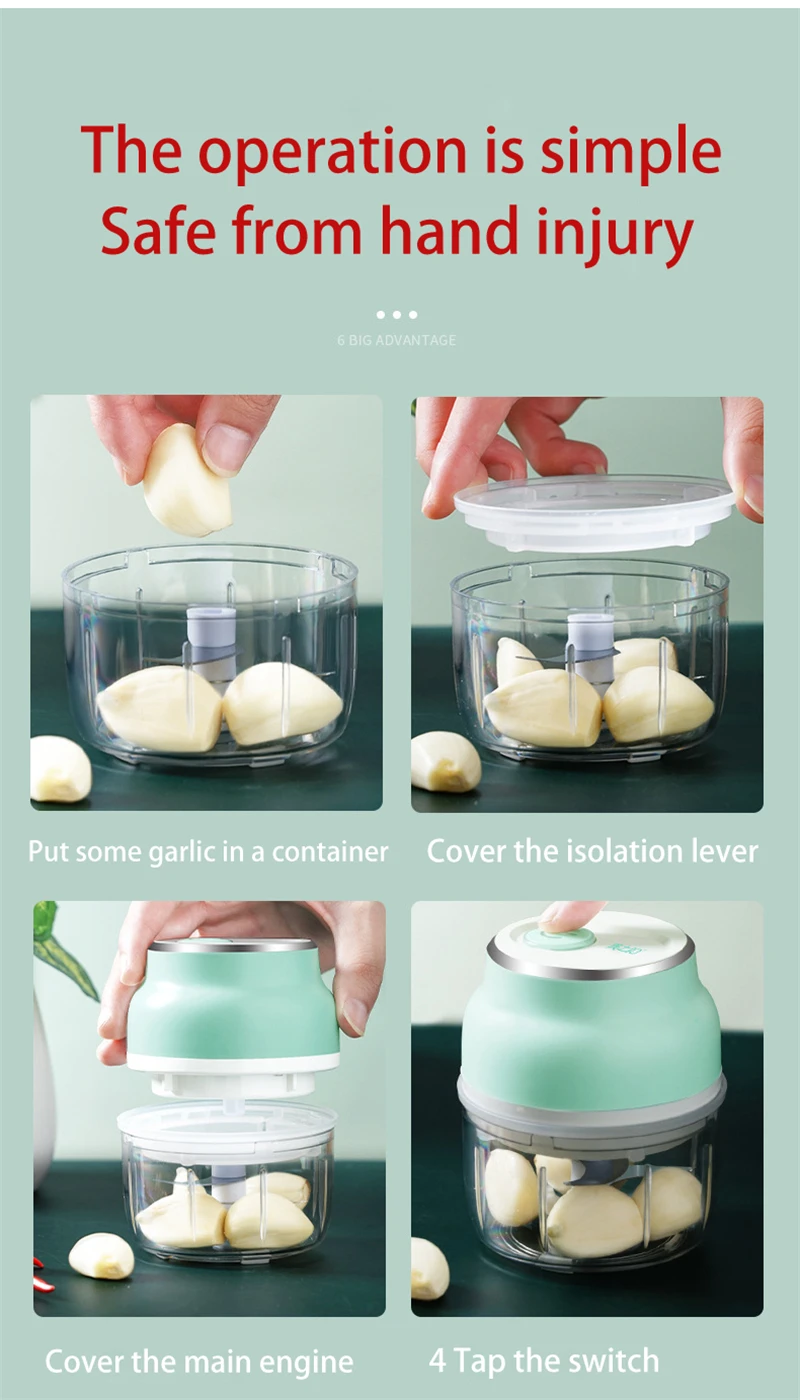 The operation is simple
Safe from hand injury

6 BIG ADVANTAGE

Put some garlic in a container

Cover the isolation lever

Cover the main engine

4 Tap the switch