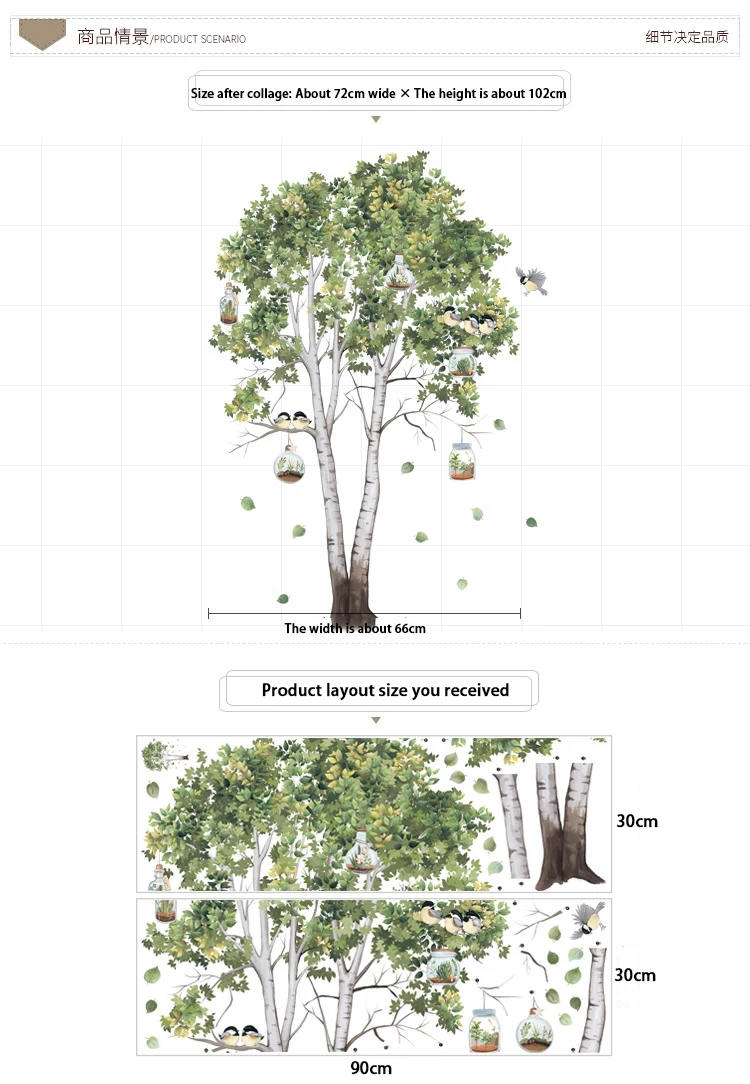 商品情景/PRODUCT SCENARIO

细节决定品质

Size after collage: About 72cm wide × The height is about 102cm

The width is about 66cm

Product layout size you received

30cm

30cm

90cm