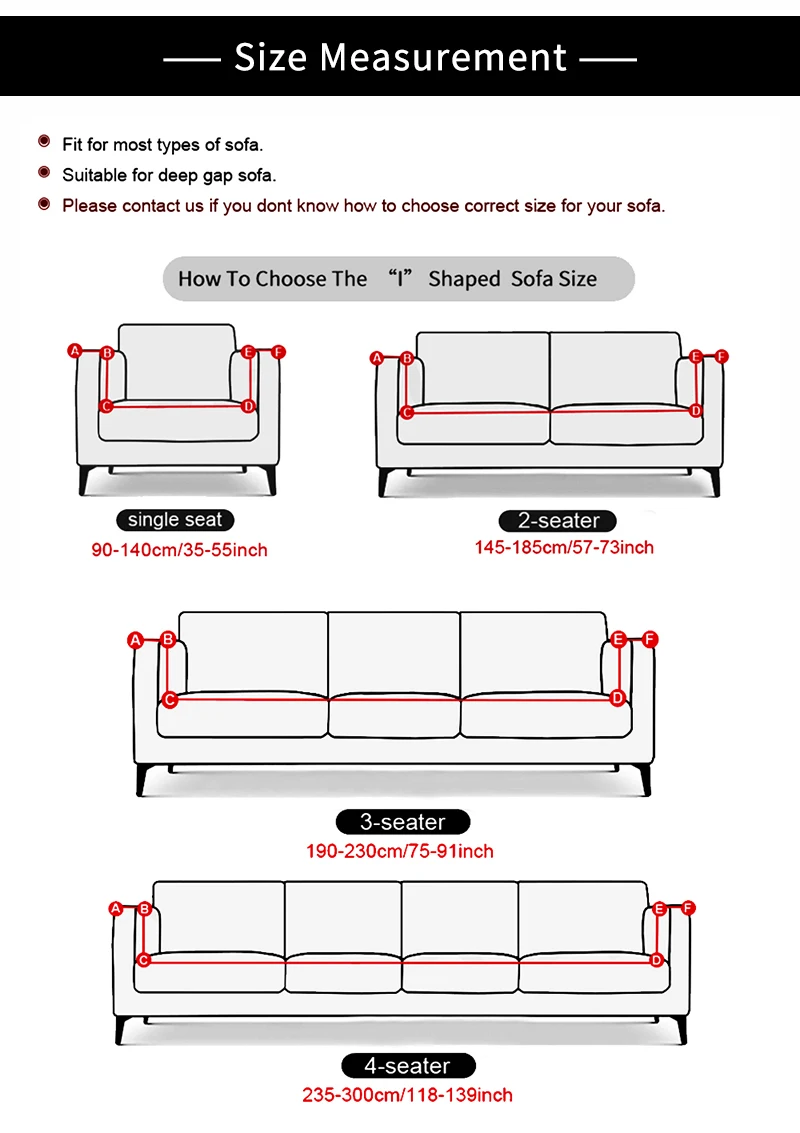 — Size Measurement —

Fit for most types of sofa.
Suitable for deep gap sofa.
Please contact us if you dont know how to choose correct size for your sofa.

How To Choose The "I" Shaped Sofa Size

A B E F C D

single seat
90-140cm/35-55inch

A B E F C D

2-seater
145-185cm/57-73inch

A B E F C D

3-seater
190-230cm/75-91inch

A B E F C D

4-seater
235-300cm/118-139inch