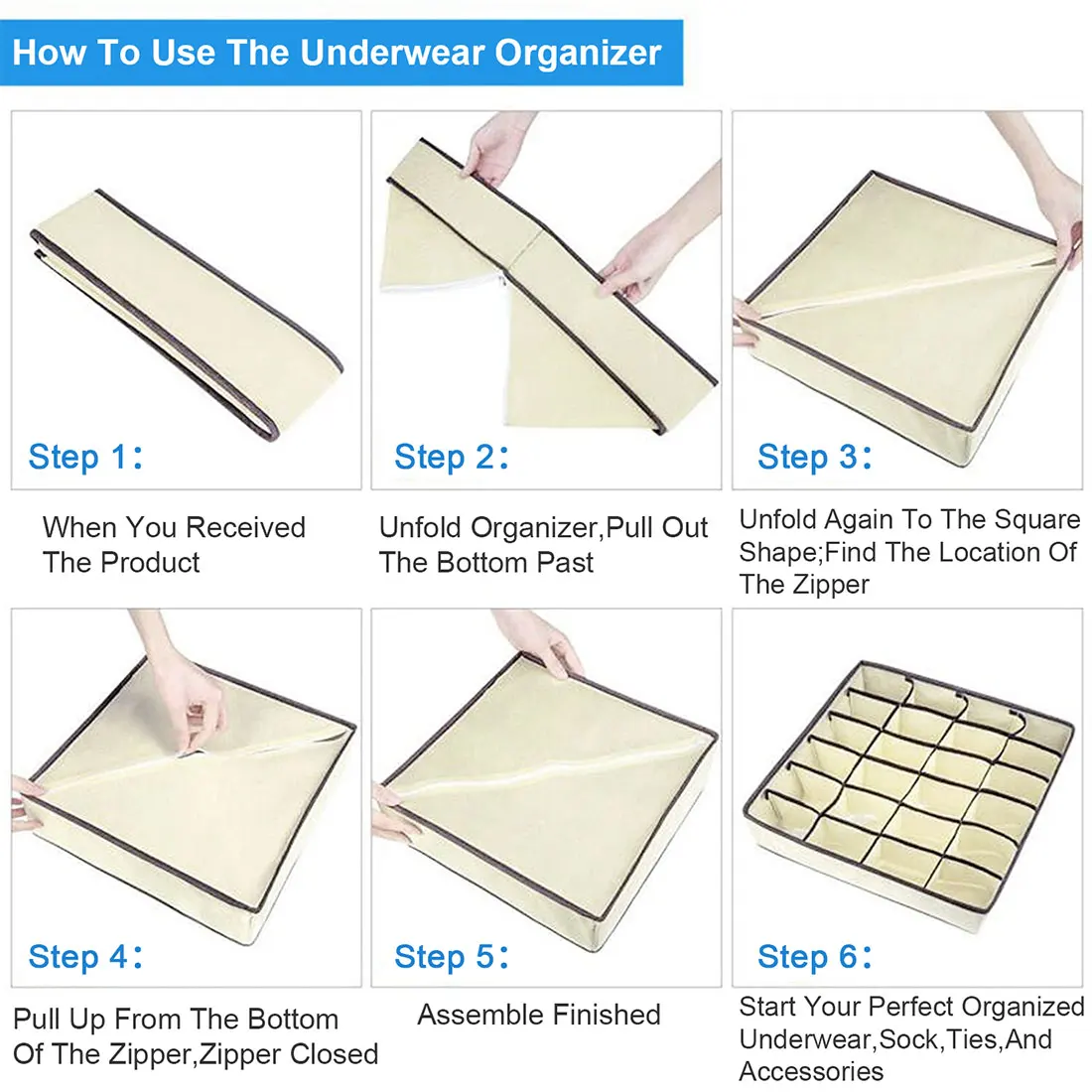 How To Use The Underwear Organizer

Step 1：

When You Received The Product

Step 2：

Unfold Organizer,Pull Out The Bottom Past

Step 3：

Unfold Again To The Square Shape;Find The Location Of The Zipper

Step 4：

Pull Up From The Bottom Of The Zipper,Zipper Closed

Step 5：

Assemble Finished

Step 6：

Start Your Perfect Organized Underwear,Sock,Ties,And Accessories