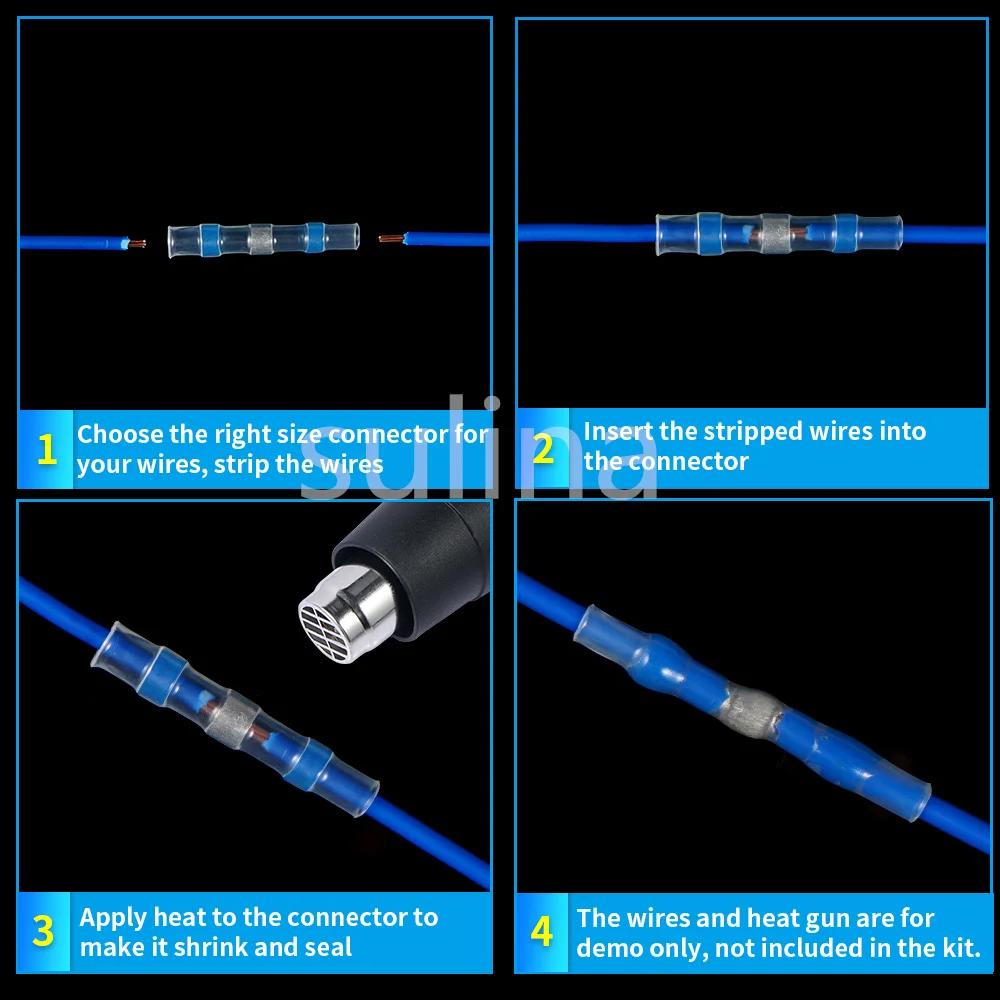 1 Choose the right size connector for your wires, strip the wires

2 Insert the stripped wires into the connector

sulina

3 Apply heat to the connector to make it shrink and seal

4 The wires and heat gun are for demo only, not included in the kit.