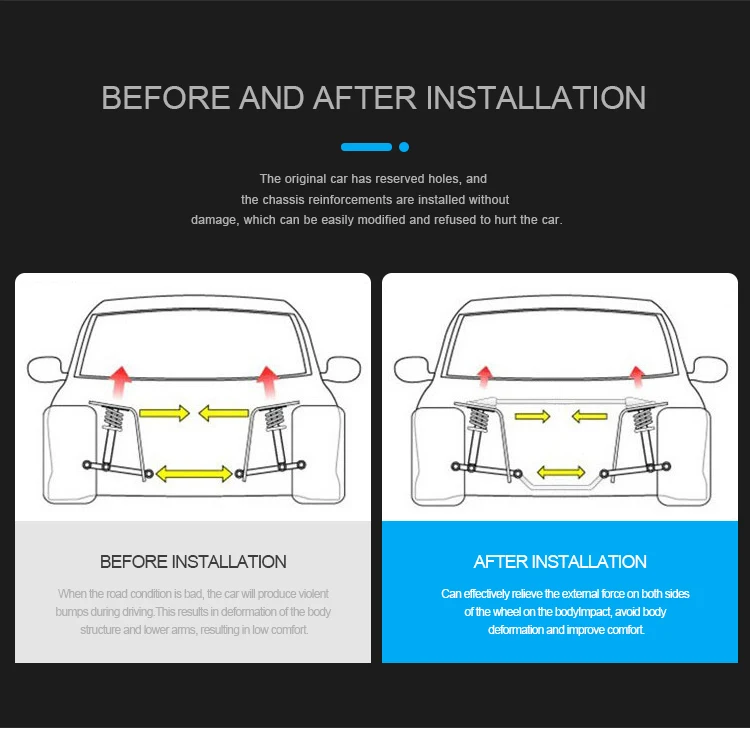 BEFORE AND AFTER INSTALLATION

The original car has reserved holes, and the chassis reinforcements are installed without damage, which can be easily modified and refused to hurt the car.

BEFORE INSTALLATION

When the road condition is bad, the car will produce violent bumps during driving.This results in deformation of the body structure and lower arms, resulting in low comfort.

AFTER INSTALLATION

Can effectively relieve the external force on both sides of the wheel on the bodyImpact, avoid body deformation and improve comfort.