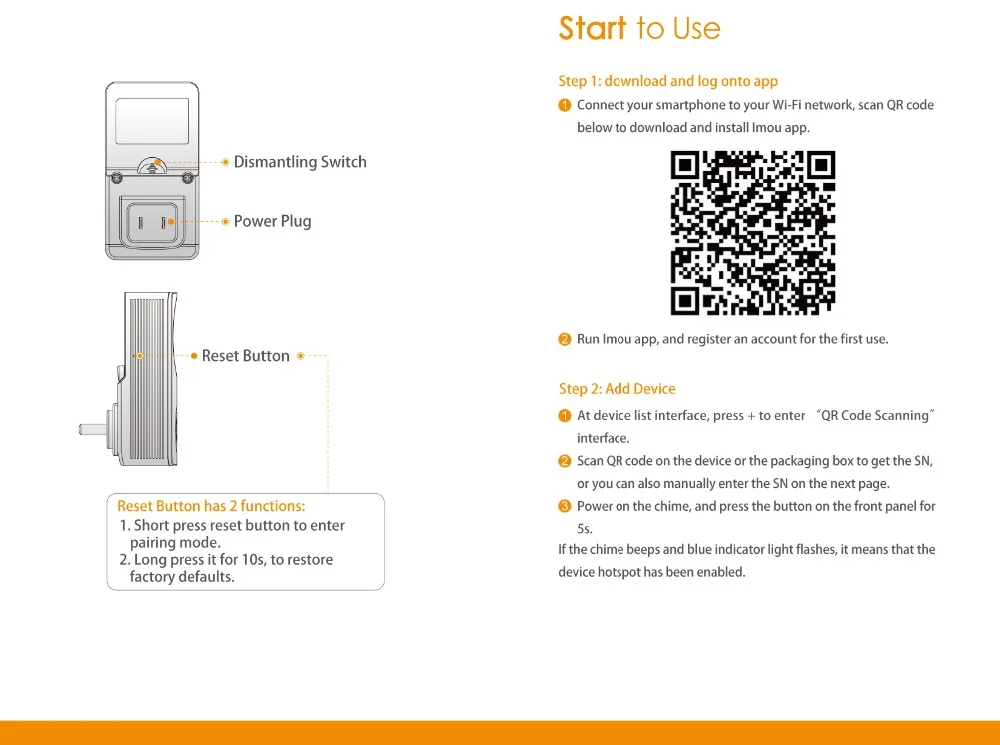 Dismantling Switch

Power Plug

Reset Button

Reset Button has 2 functions:
1. Short press reset button to enter pairing mode.
2. Long press it for 10s, to restore factory defaults.

Start to Use

Step 1: download and log onto app

1 Connect your smartphone to your Wi-Fi network, scan QR code below to download and install Imou app.

2 Run Imou app, and register an account for the first use.

Step 2: Add Device

1 At device list interface, press + to enter "QR Code Scanning" interface.

2 Scan QR code on the device or the packaging box to get the SN, or you can also manually enter the SN on the next page.

3 Power on the chime, and press the button on the front panel for 5s.

If the chime beeps and blue indicator light flashes, it means that the device hotspot has been enabled.