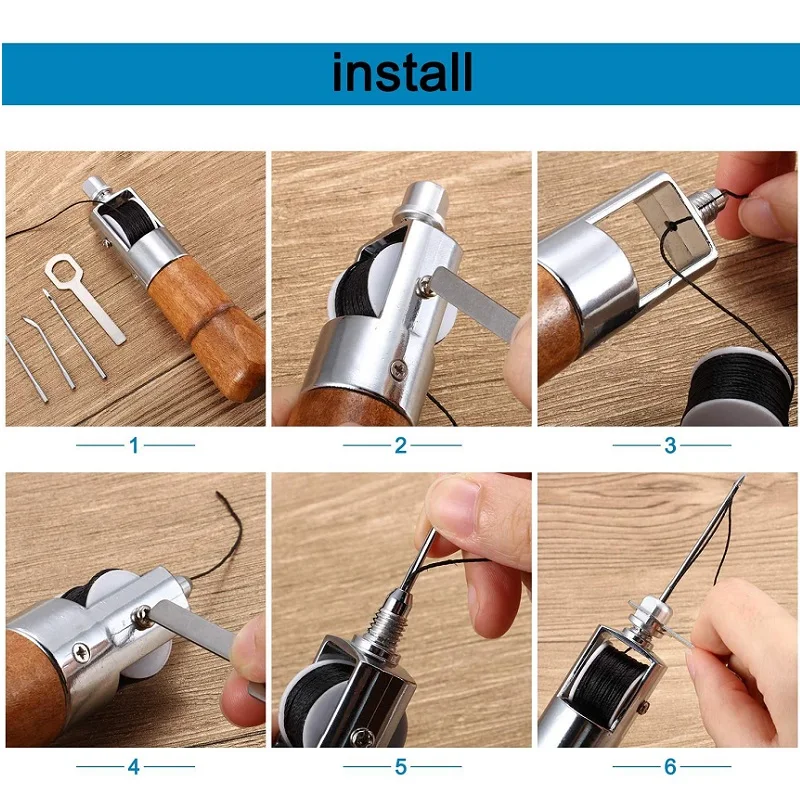 install

1

2

3

4

5

6