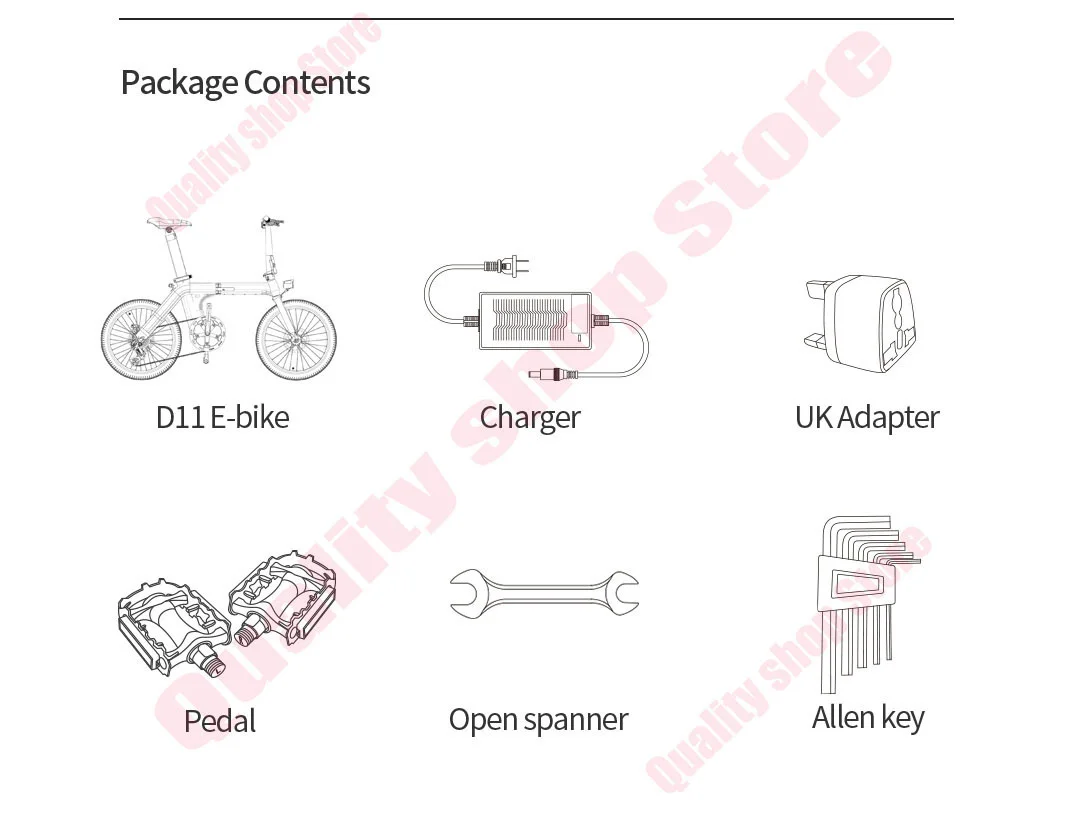 Package Contents

Quality shop Store

Quality shop Store

D11 E-bike

Charger

UK Adapter

Pedal

Open spanner

Allen key

Quality shop Store