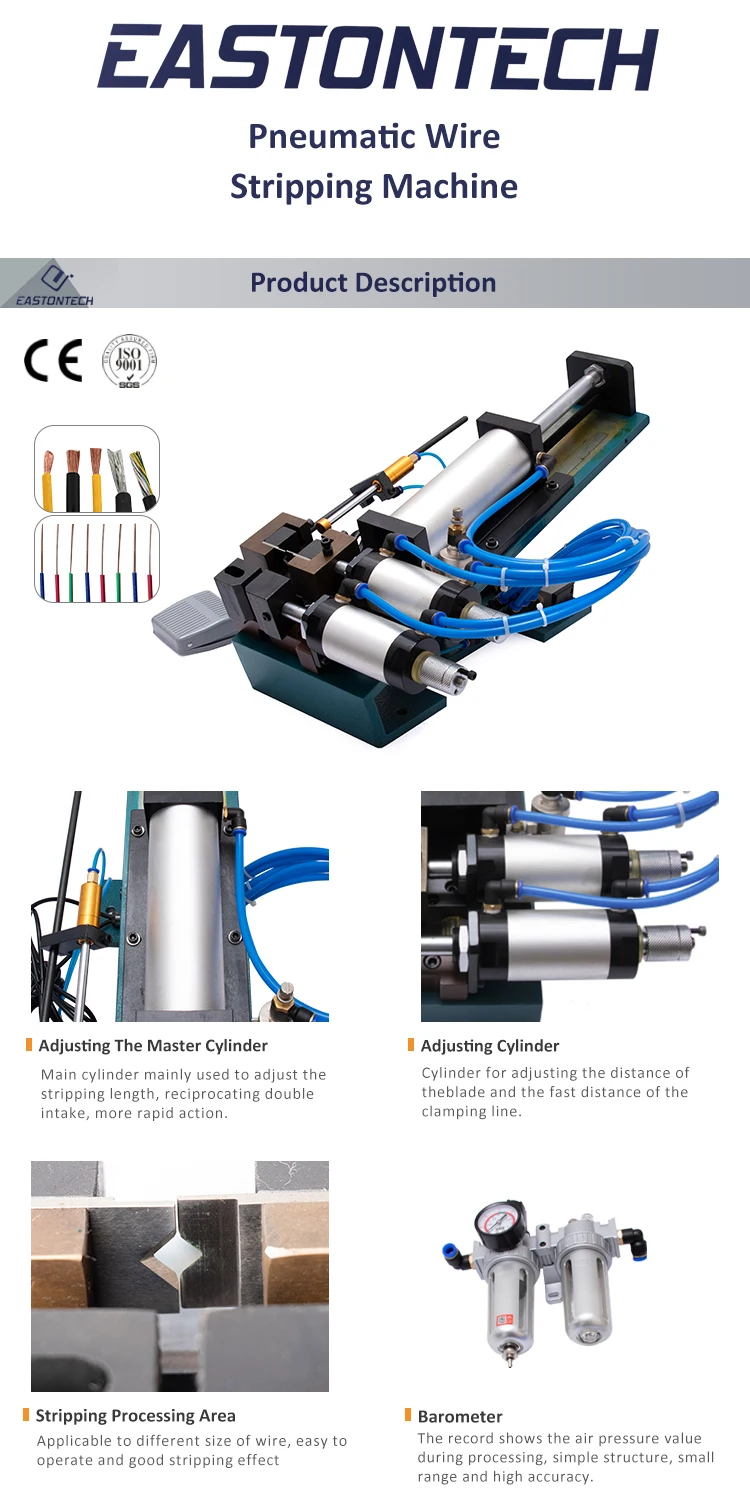 EASTONTECH

Pneumatic Wire Stripping Machine

EASTONTECH

Product Description

CE ISO 9001 SGS

Adjusting The Master Cylinder

Main cylinder mainly used to adjust the stripping length, reciprocating double intake, more rapid action.

Adjusting Cylinder

Cylinder for adjusting the distance of theblade and the fast distance of the clamping line.

Stripping Processing Area

Applicable to different size of wire, easy to operate and good stripping effect

Barometer

The record shows the air pressure value during processing, simple structure, small range and high accuracy.