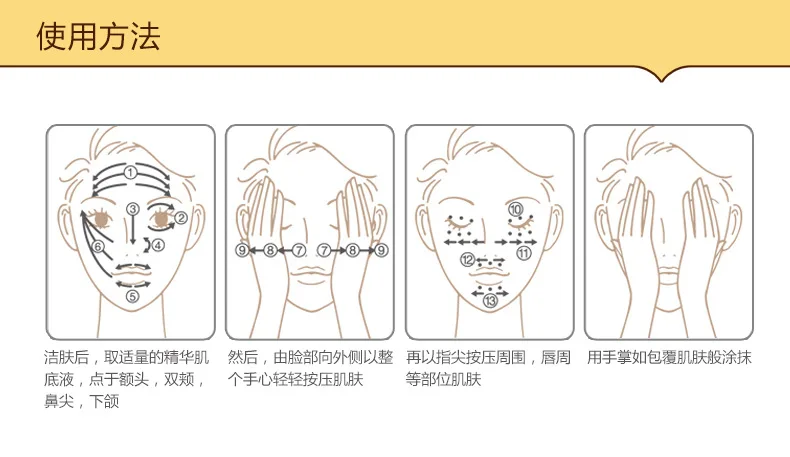 使用方法

①
②
③
④
⑤
⑥

洁肤后，取适量的精华肌底液，点于额头，双颊，鼻尖，下颌

⑨ ⑧ ⑦ ⑦ ⑧ ⑨

然后，由脸部向外侧以整个手心轻轻按压肌肤

⑩
⑪
⑫
⑬

再以指尖按压周围，唇周等部位肌肤

用手掌如包覆肌肤般涂抹