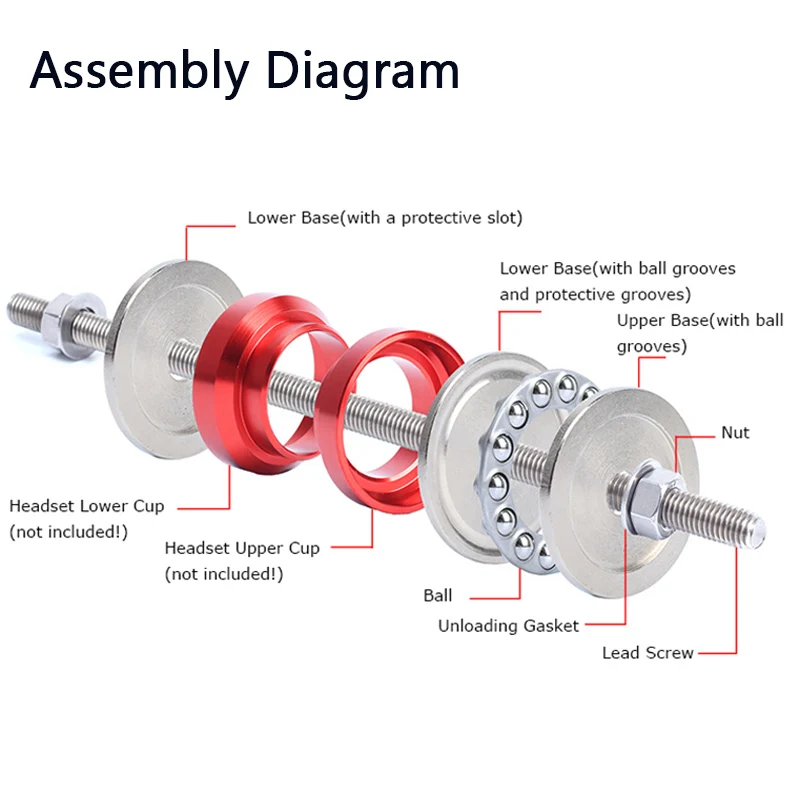 Assembly Diagram

Lower Base(with a protective slot)

Lower Base(with ball grooves and protective grooves)

Upper Base(with ball grooves)

Nut

Headset Lower Cup (not included!)

Headset Upper Cup (not included!)

Ball

Unloading Gasket

Lead Screw