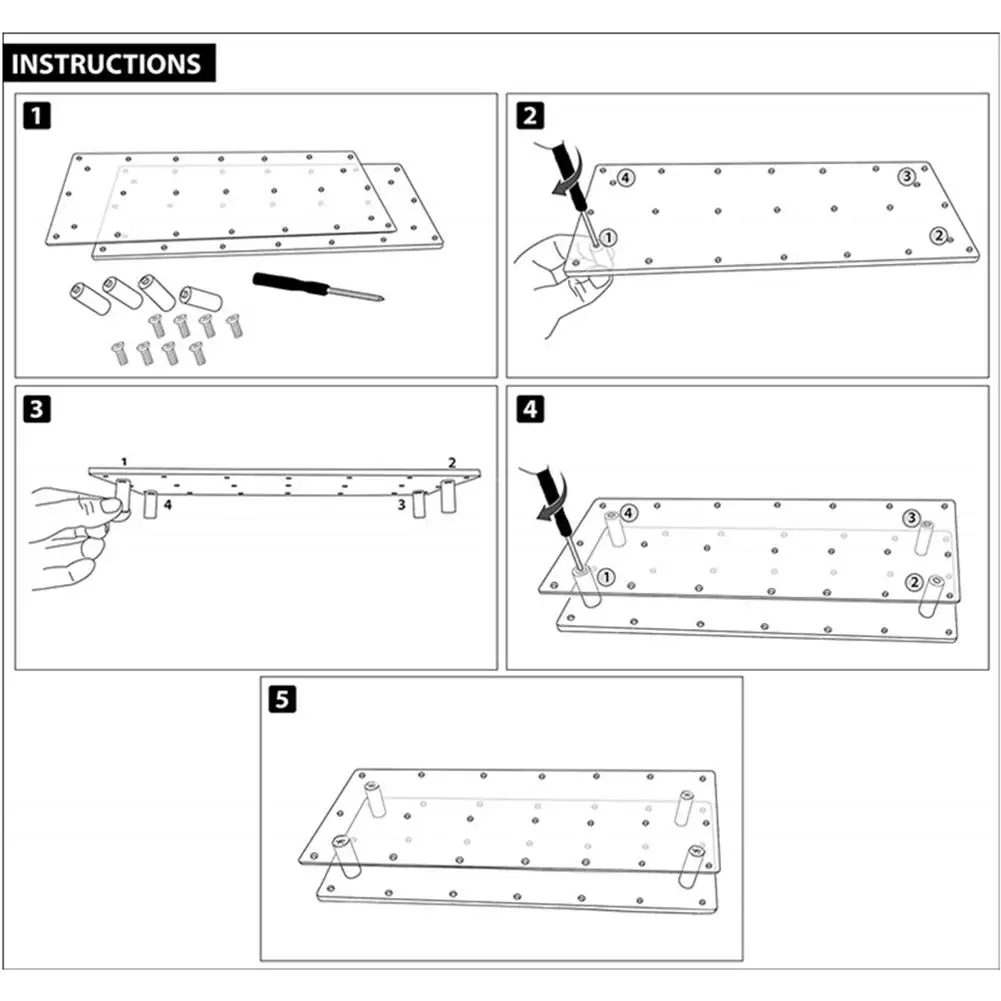 INSTRUCTIONS

1

2

4 3 1 2

3

1 2 4 3

4

4 3 1 2

5