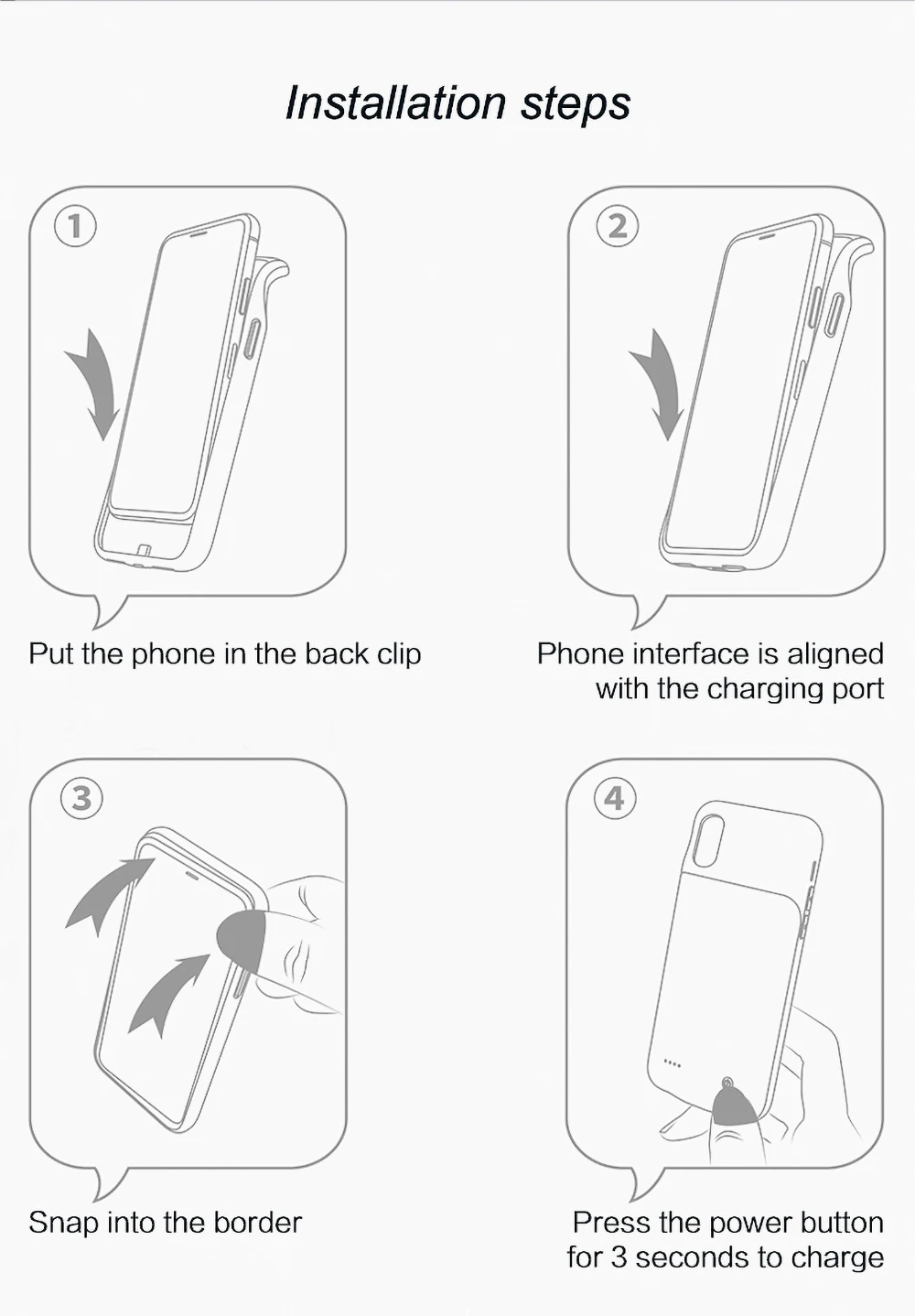 Installation steps

①

Put the phone in the back clip

②

Phone interface is aligned with the charging port

③

Snap into the border

④

Press the power button for 3 seconds to charge