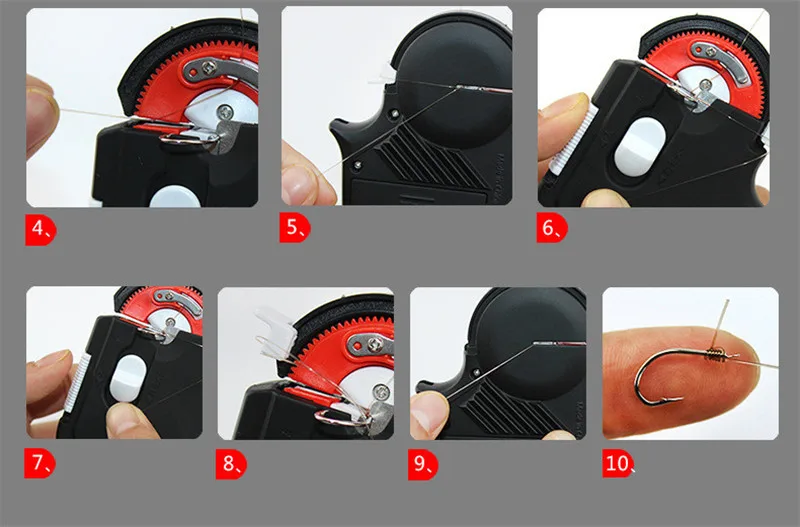 4、

5、

6、

7、

8、

9、

10、