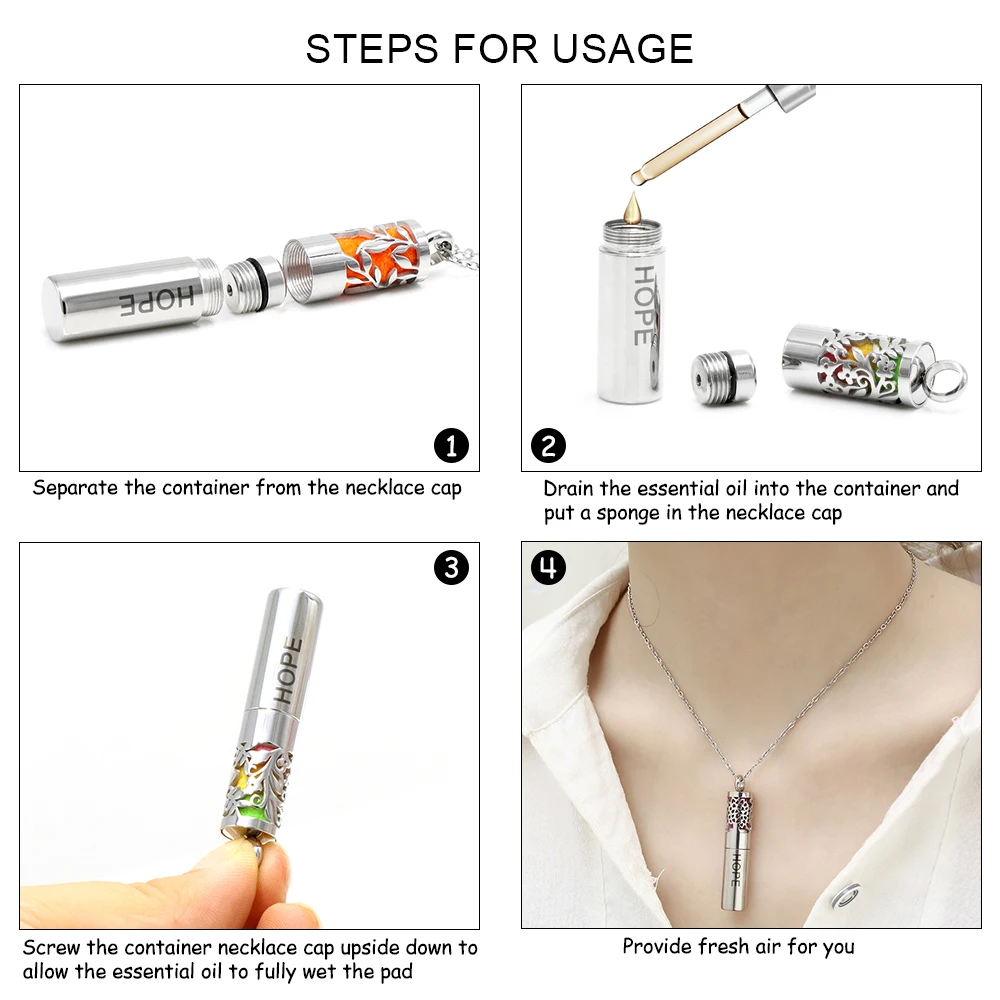 STEPS FOR USAGE

HOPE

1

Separate the container from the necklace cap

HOPE

2

Drain the essential oil into the container and put a sponge in the necklace cap

3

HOPE

Screw the container necklace cap upside down to allow the essential oil to fully wet the pad

4

HOPE

Provide fresh air for you