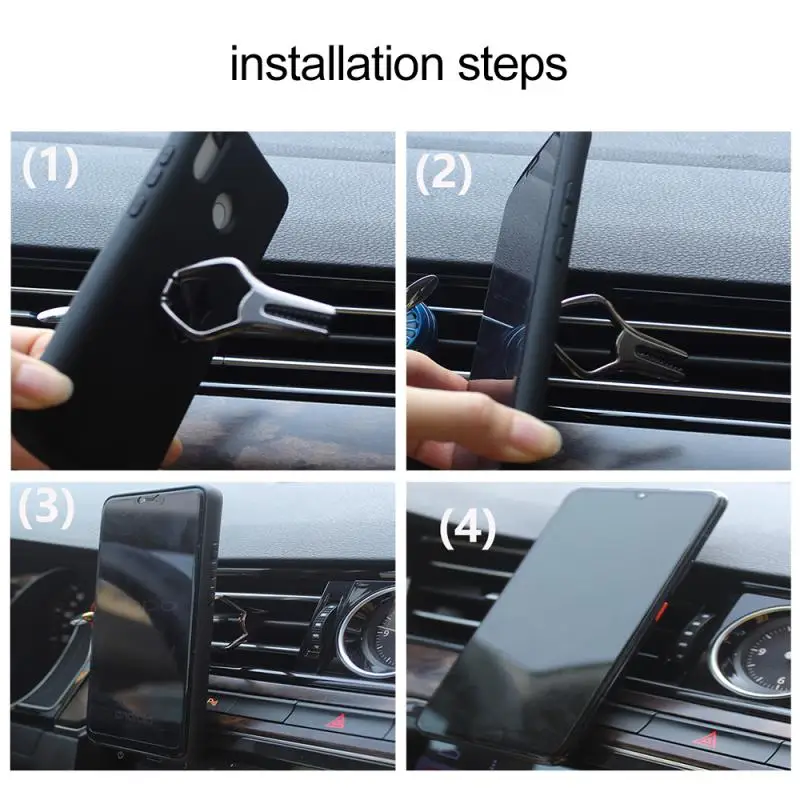 installation steps

(1)

(2)

(3)

(4)