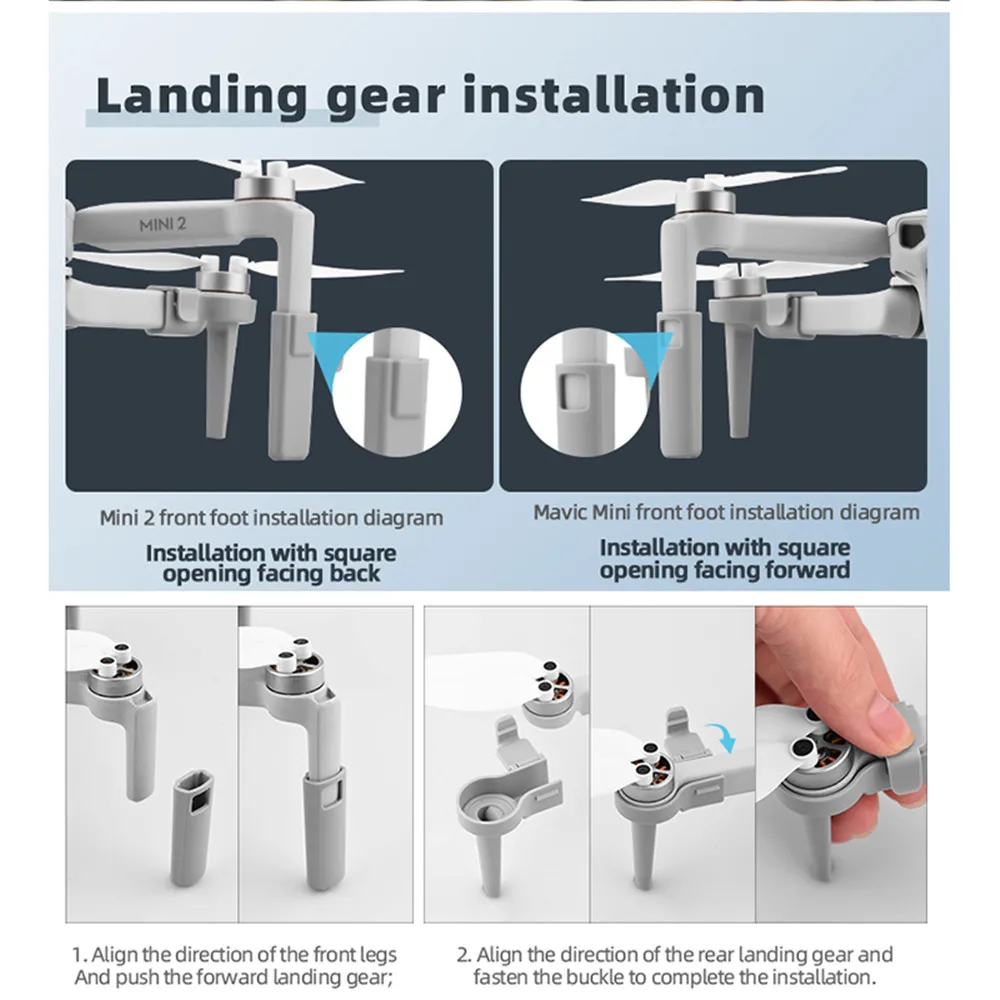 Landing gear installation

MINI 2

Mini 2 front foot installation diagram

Installation with square opening facing back

Mavic Mini front foot installation diagram

Installation with square opening facing forward

1. Align the direction of the front legs And push the forward landing gear;

2. Align the direction of the rear landing gear and fasten the buckle to complete the installation.