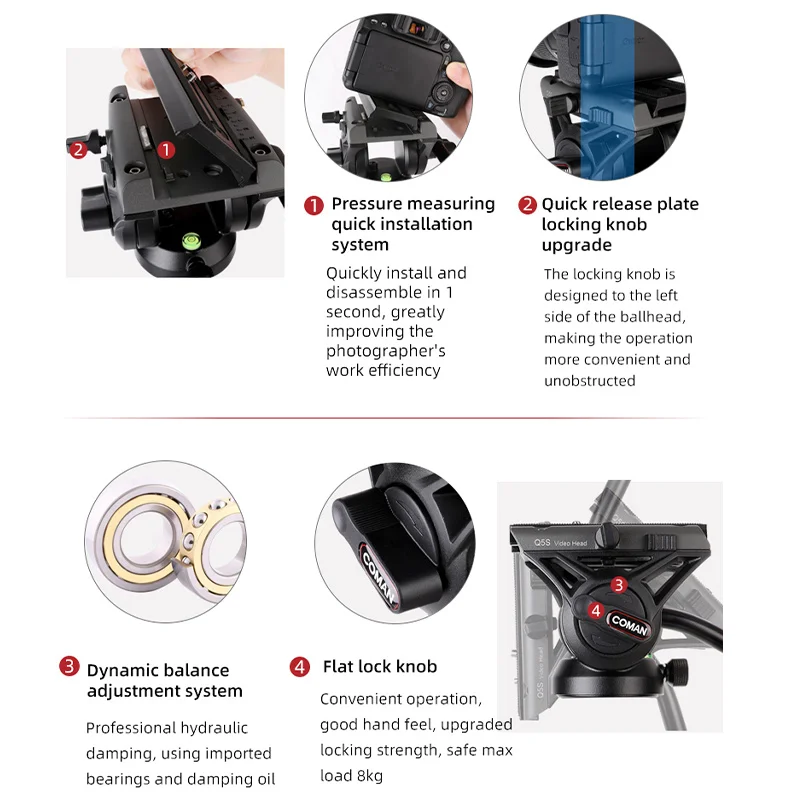 2 1

1 Pressure measuring quick installation system

Quickly install and disassemble in 1 second, greatly improving the photographer's work efficiency

2 Quick release plate locking knob upgrade

The locking knob is designed to the left side of the ballhead, making the operation more convenient and unobstructed

COMAN

Q5S Video Head

3

4 COMAN

Q5S Video Head

3 Dynamic balance adjustment system

Professional hydraulic damping, using imported bearings and damping oil

4 Flat lock knob

Convenient operation, good hand feel, upgraded locking strength, safe max load 8kg