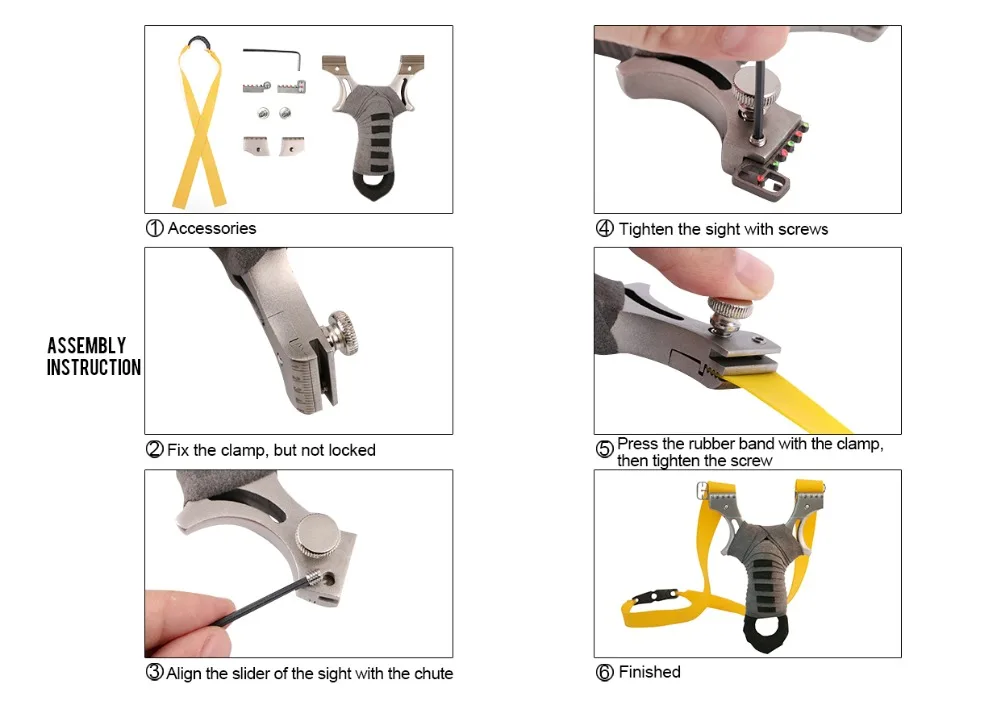 ASSEMBLY INSTRUCTION

① Accessories

② Fix the clamp, but not locked

③ Align the slider of the sight with the chute

④ Tighten the sight with screws

⑤ Press the rubber band with the clamp, then tighten the screw

⑥ Finished