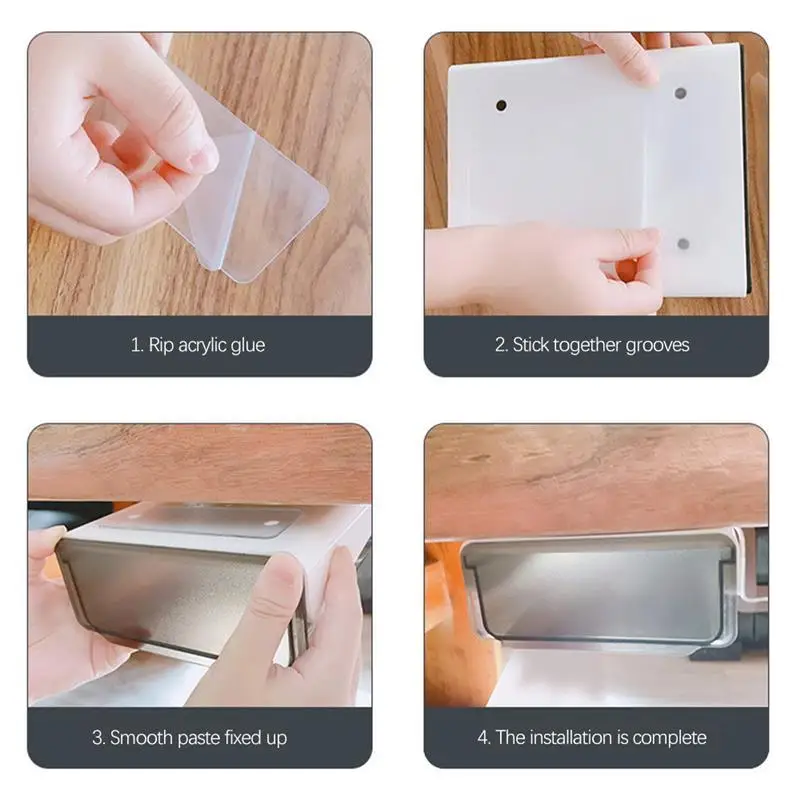 1. Rip acrylic glue

2. Stick together grooves

3. Smooth paste fixed up

4. The installation is complete