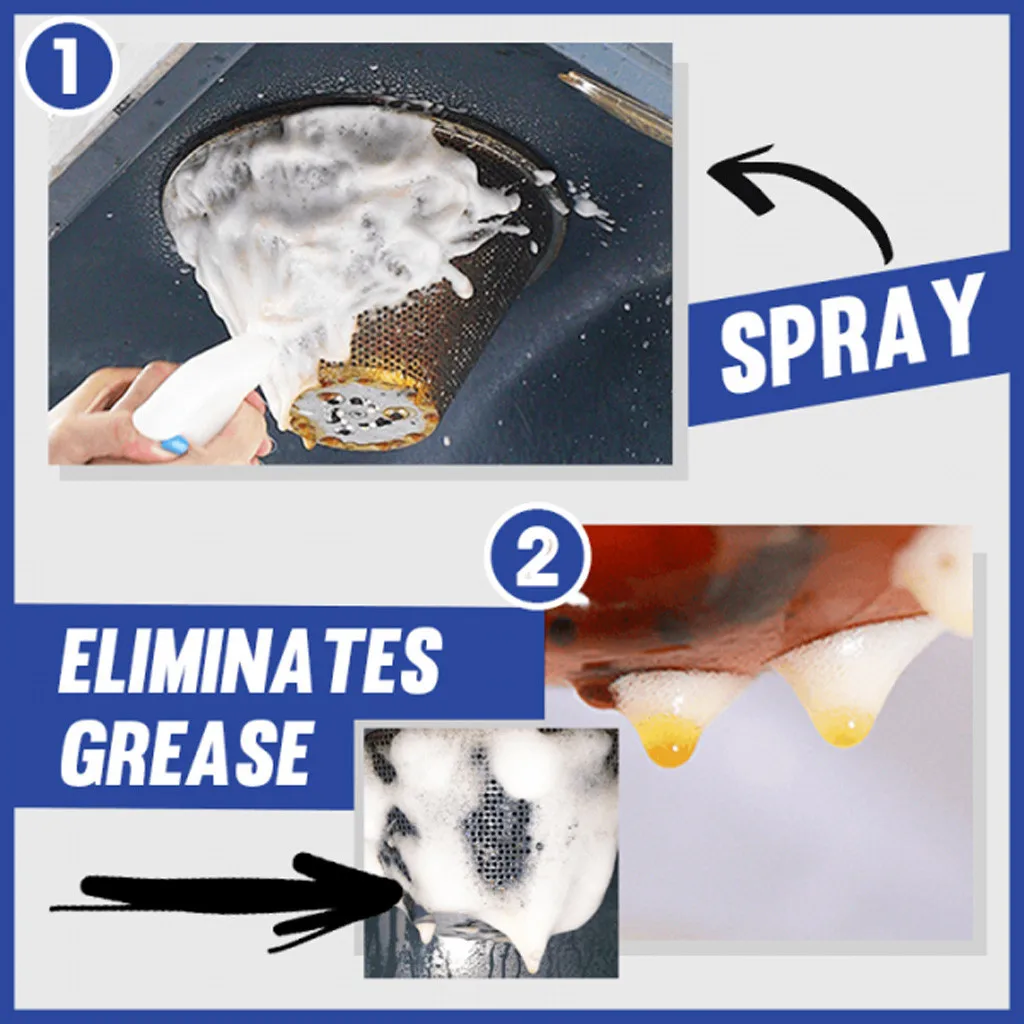 1

SPRAY

2

ELIMINATES GREASE