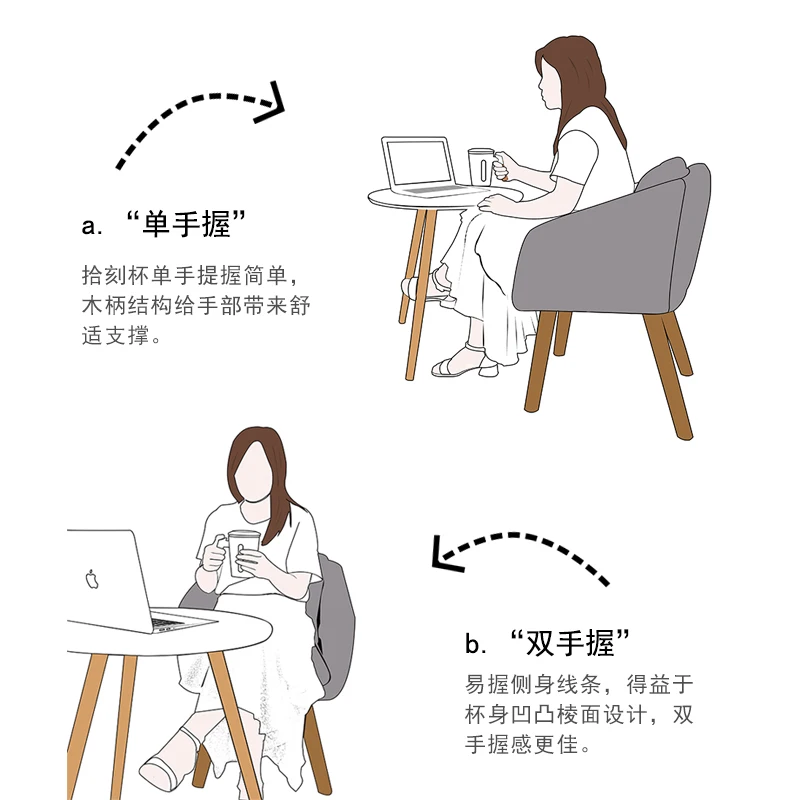 a. “单手握”

拾刻杯单手提握简单，木柄结构给手部带来舒适支撑。

b. “双手握”

易握侧身线条，得益于杯身凹凸棱面设计，双手握感更佳。