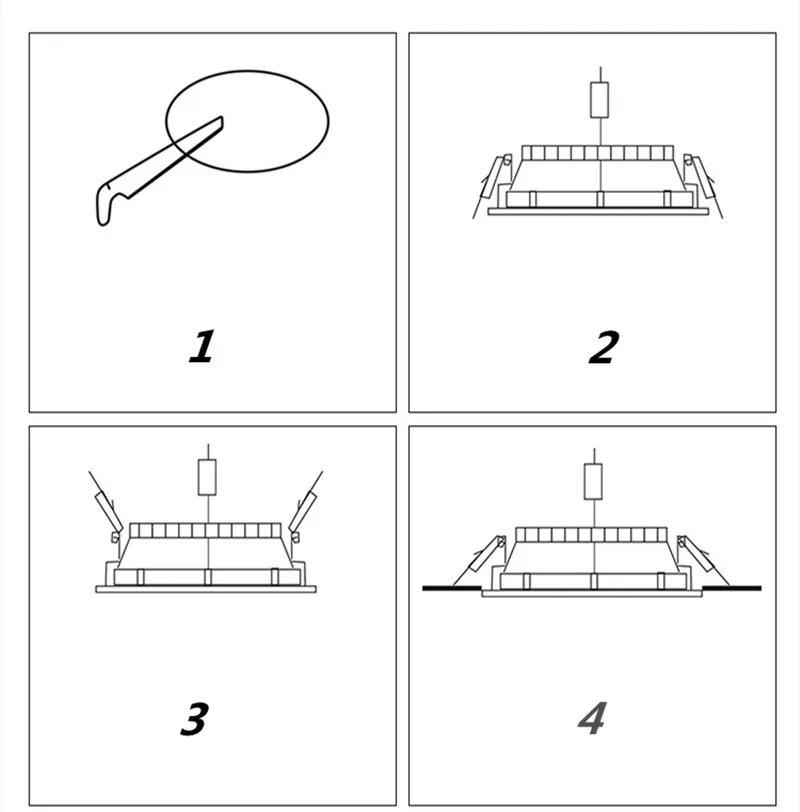 1

2

3

4