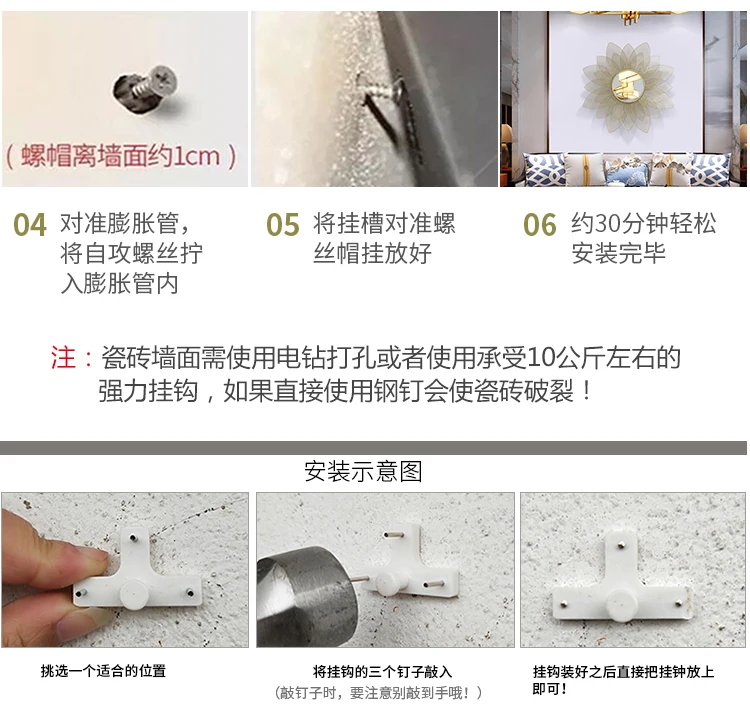 （螺帽离墙面约1cm）

04 对准膨胀管，将自攻螺丝拧入膨胀管内

05 将挂槽对准螺丝帽挂放好

06 约30分钟轻松安装完毕

注：瓷砖墙面需使用电钻打孔或者使用承受10公斤左右的强力挂钩，如果直接使用钢钉会使瓷砖破裂！

安装示意图

挑选一个适合的位置

将挂钩的三个钉子敲入
（敲钉子时，要注意别敲到手哦！）

挂钩装好之后直接把挂钟放上即可！