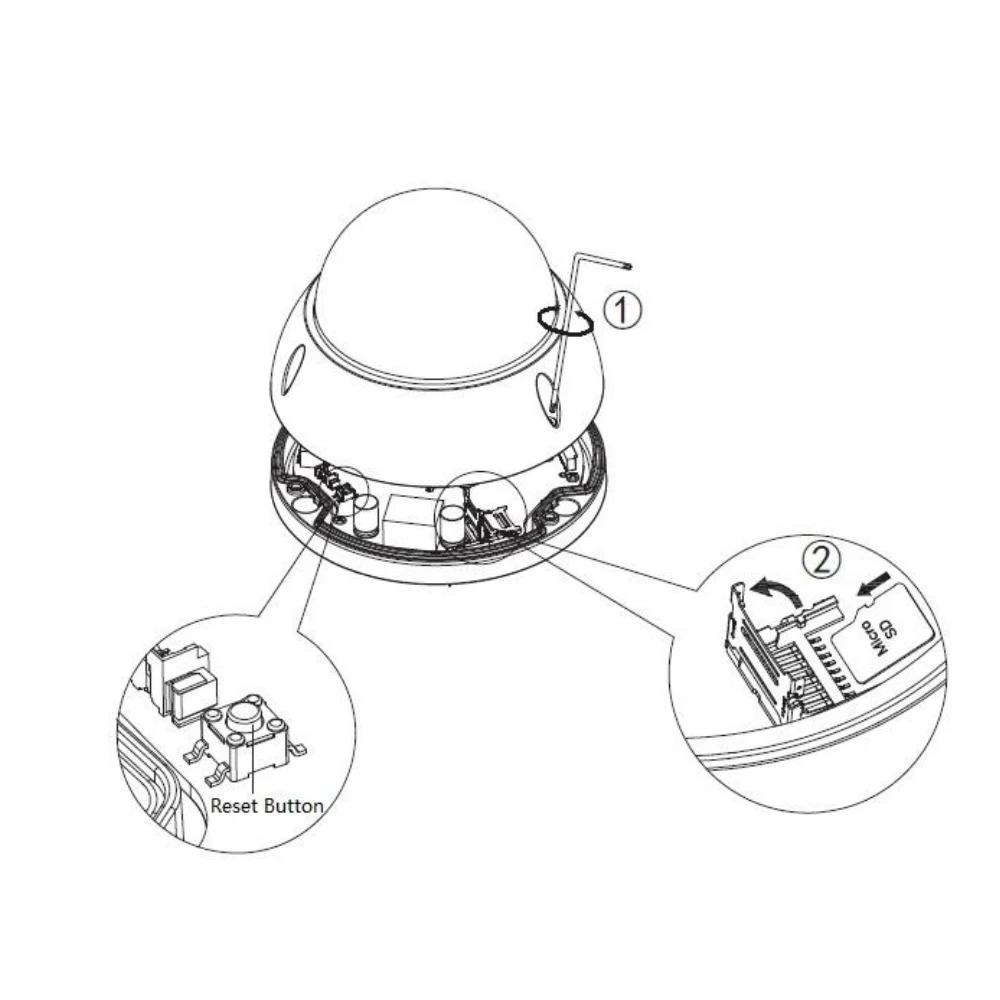 ①

②

Micro SD

Reset Button