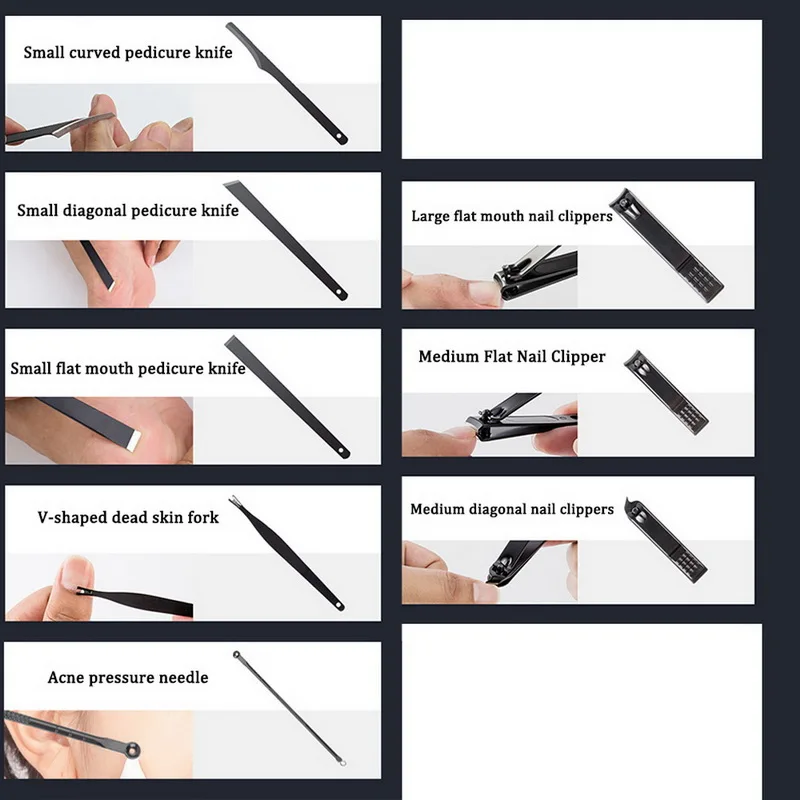 Small curved pedicure knife

Small diagonal pedicure knife

Small flat mouth pedicure knife

V-shaped dead skin fork

Acne pressure needle

Large flat mouth nail clippers

Medium Flat Nail Clipper

Medium diagonal nail clippers