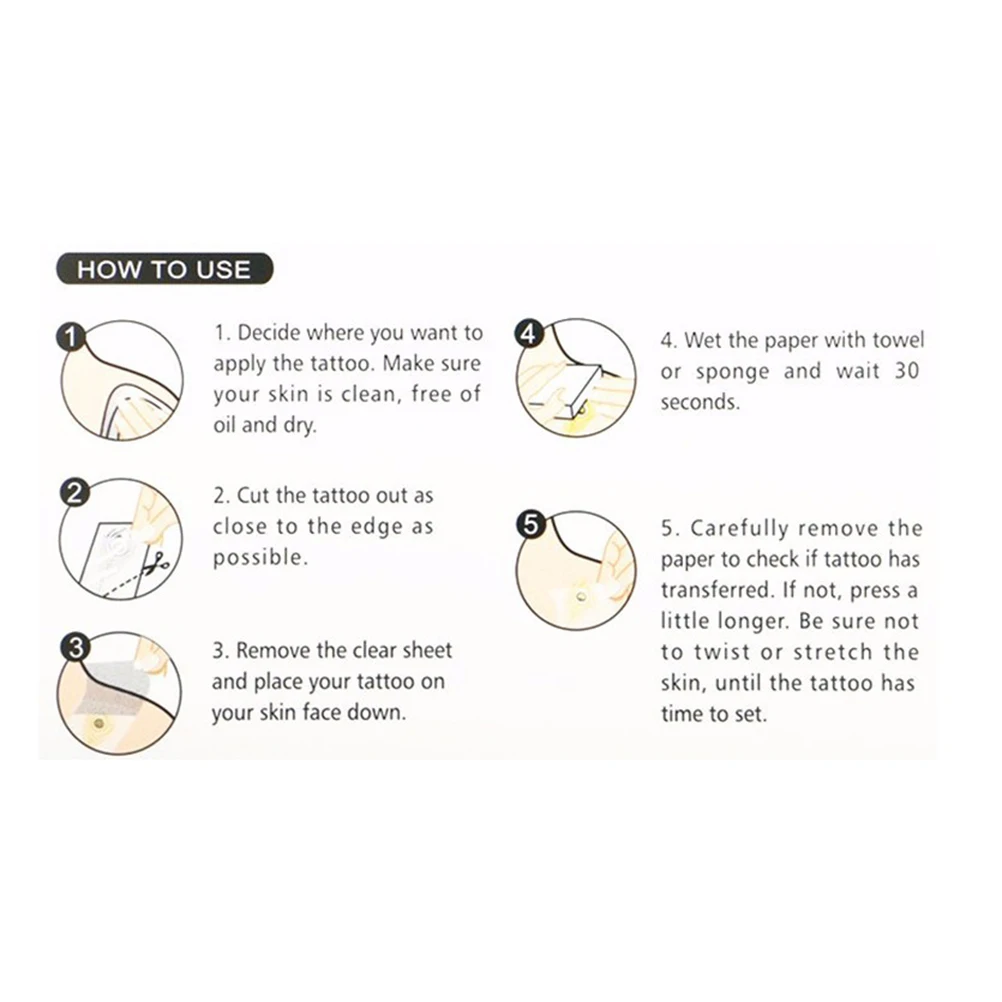 HOW TO USE

1

1. Decide where you want to apply the tattoo. Make sure your skin is clean, free of oil and dry.

2

2. Cut the tattoo out as close to the edge as possible.

3

3. Remove the clear sheet and place your tattoo on your skin face down.

4

4. Wet the paper with towel or sponge and wait 30 seconds.

5

5. Carefully remove the paper to check if tattoo has transferred. If not, press a little longer. Be sure not to twist or stretch the skin, until the tattoo has time to set.