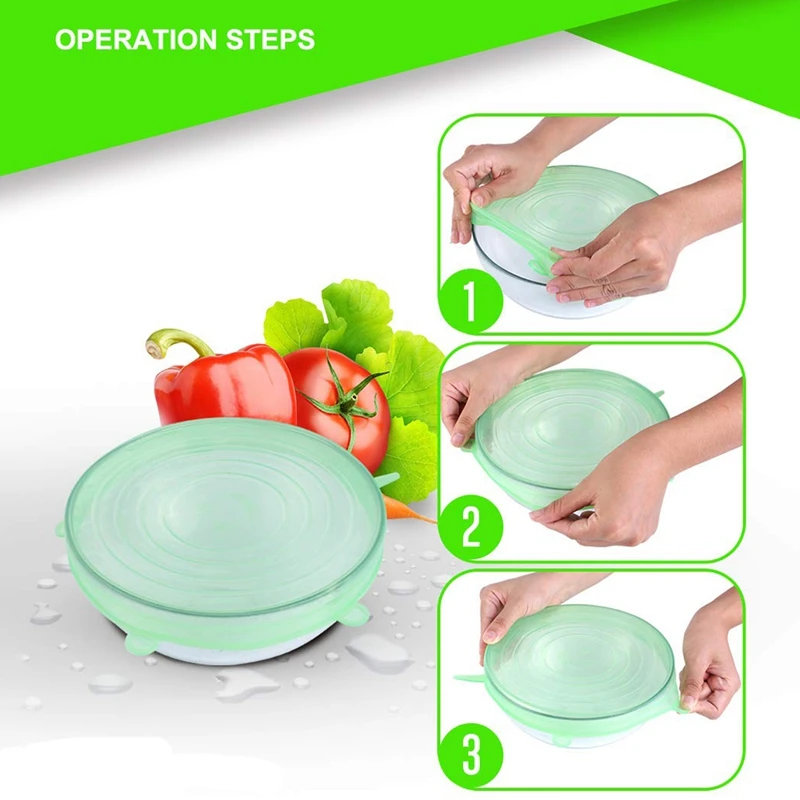 OPERATION STEPS

1

2

3