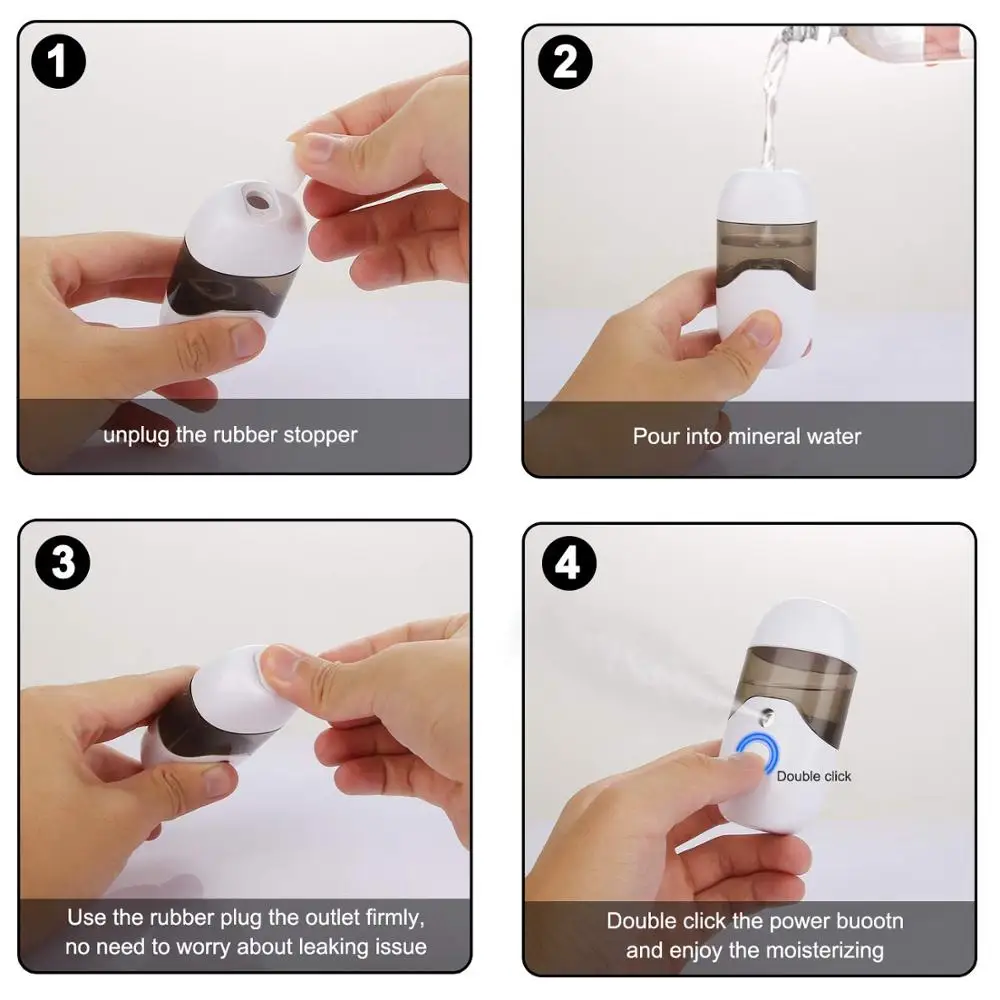 1

unplug the rubber stopper

2

Pour into mineral water

3

Use the rubber plug the outlet firmly, no need to worry about leaking issue

4

Double click

Double click the power buootn and enjoy the moisterizing