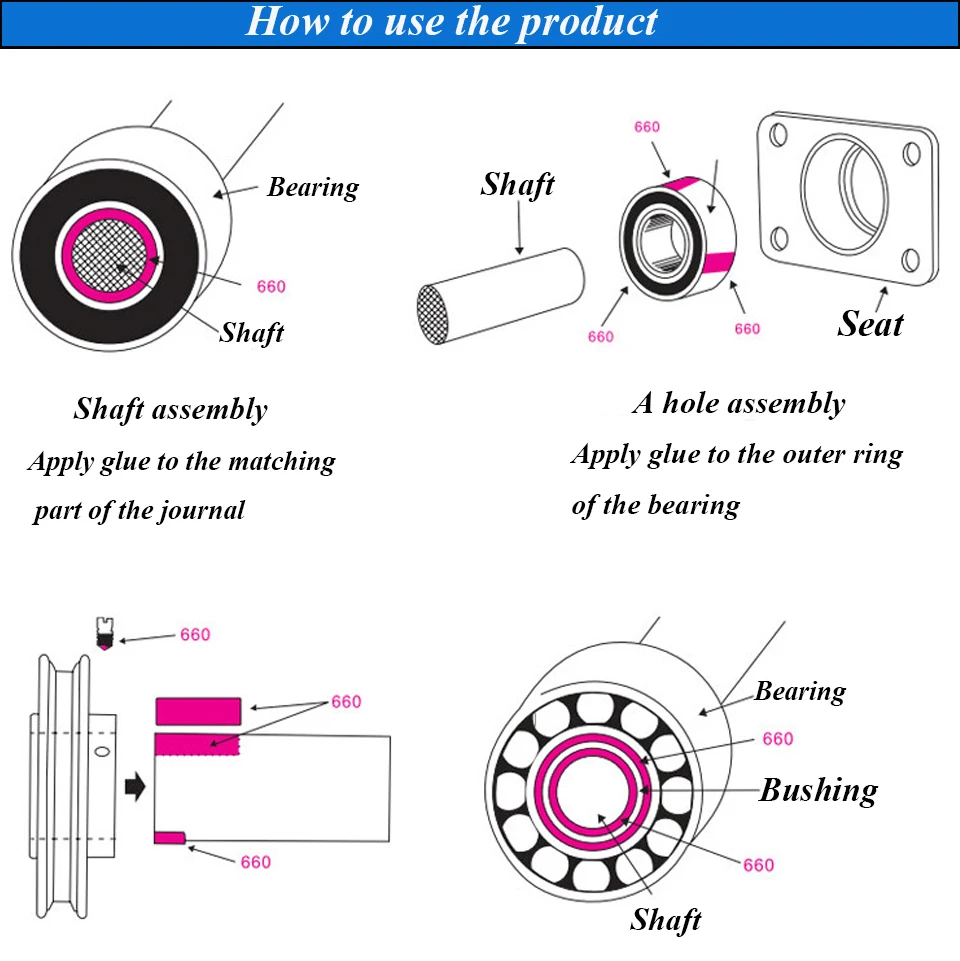 How to use the product

Bearing

660

Shaft

Shaft assembly

Apply glue to the matching part of the journal

660

Shaft

660

660

Seat

A hole assembly

Apply glue to the outer ring of the bearing

660

660

660

Bearing

660

Bushing

660

Shaft