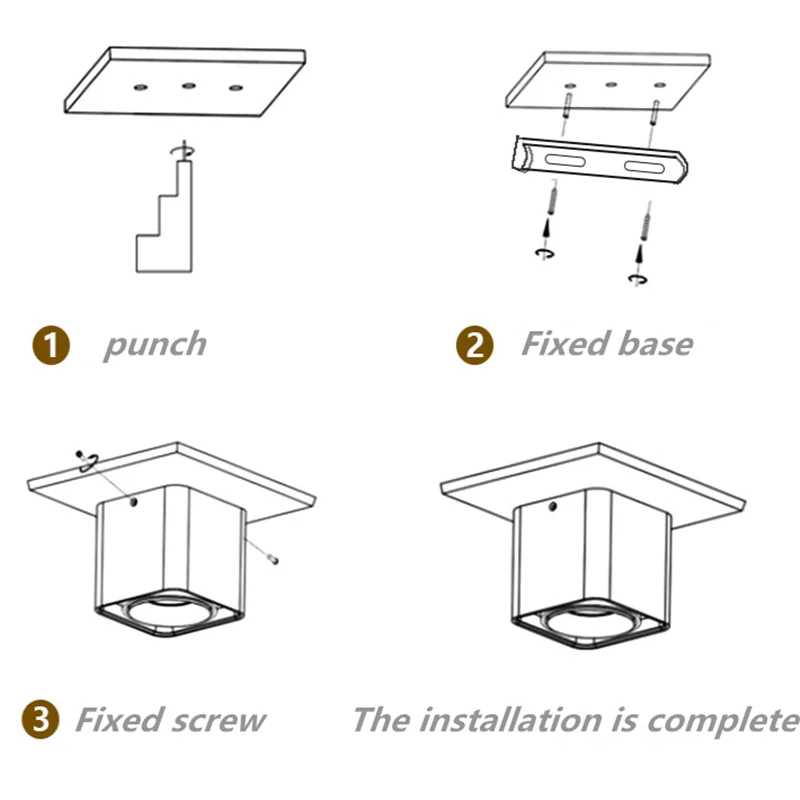 1 punch

2 Fixed base

3 Fixed screw

The installation is complete