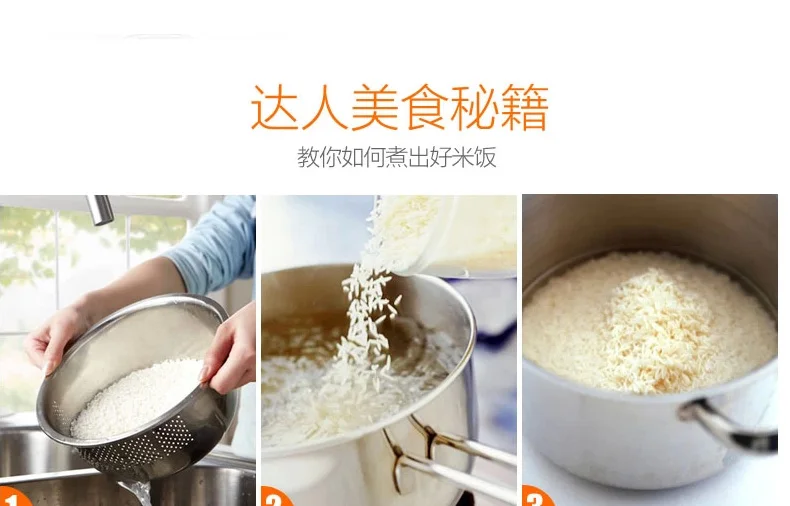 达人美食秘籍

教你如何煮出好米饭

1

2

3