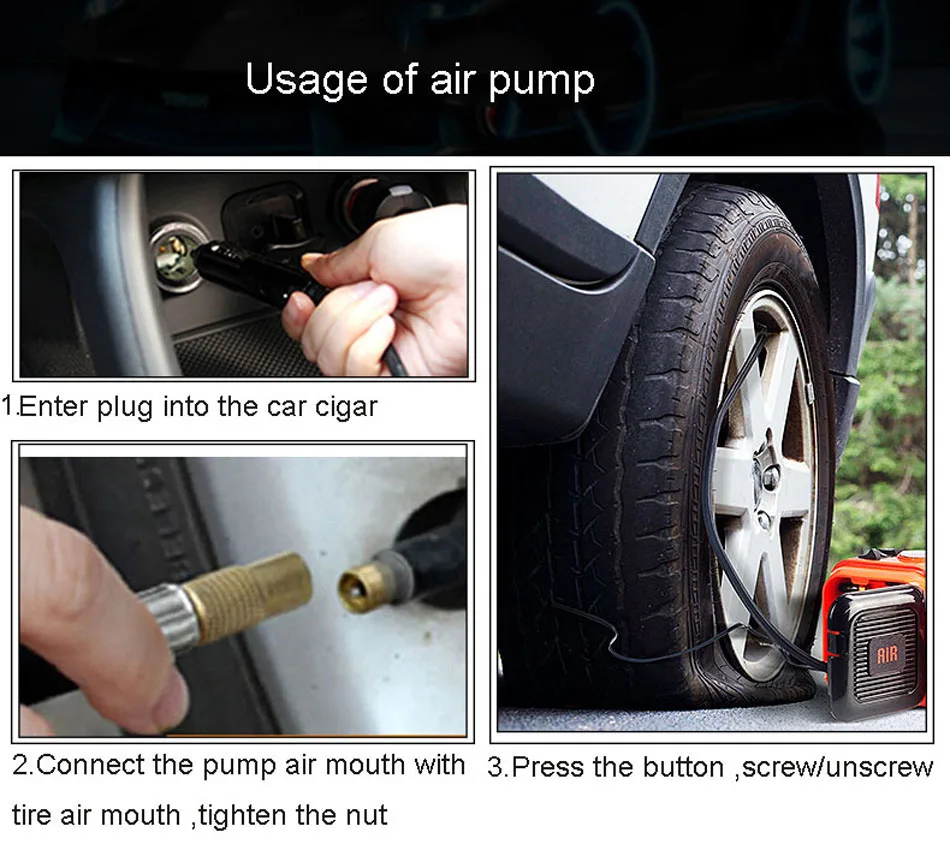 Usage of air pump

1.Enter plug into the car cigar

2.Connect the pump air mouth with tire air mouth ,tighten the nut

AIR

3.Press the button ,screw/unscrew