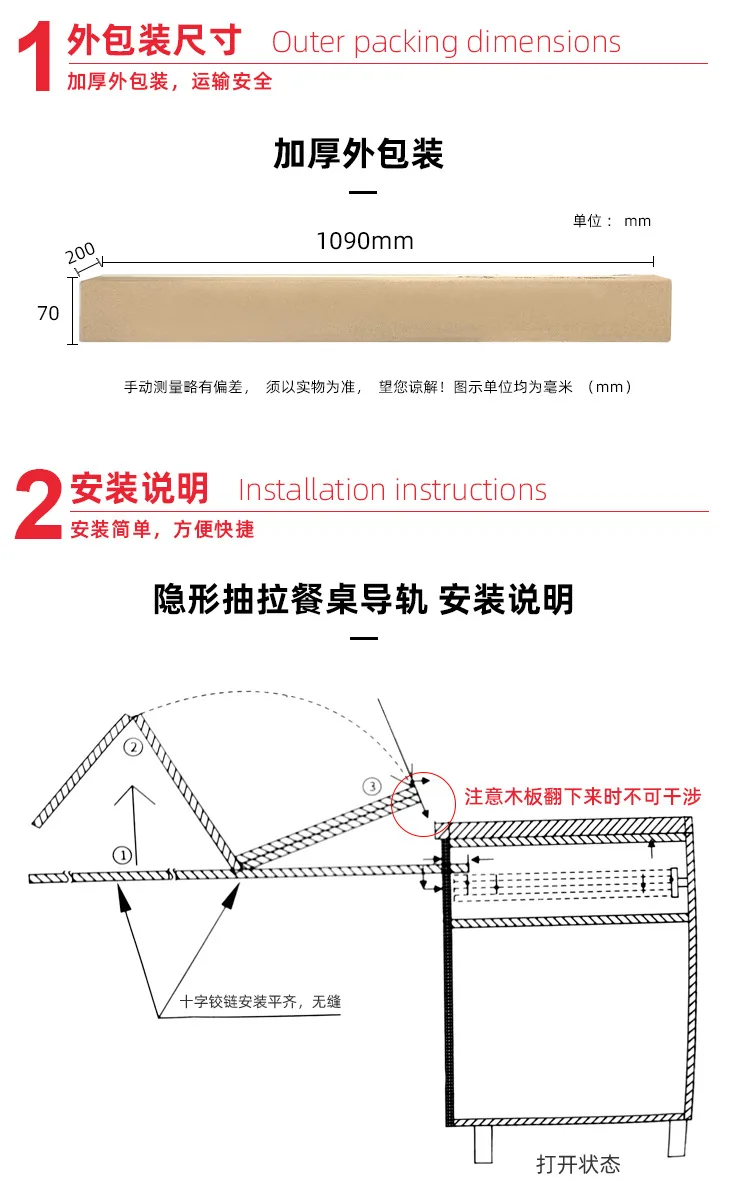 1 外包装尺寸 Outer packing dimensions

加厚外包装，运输安全

加厚外包装

单位： mm

200

1090mm

70

手动测量略有偏差， 须以实物为准， 望您谅解！图示单位均为毫米 （mm）

2 安装说明 Installation instructions

安装简单，方便快捷

隐形抽拉餐桌导轨 安装说明

②

①

③

注意木板翻下来时不可干涉

十字铰链安装平齐，无缝

打开状态