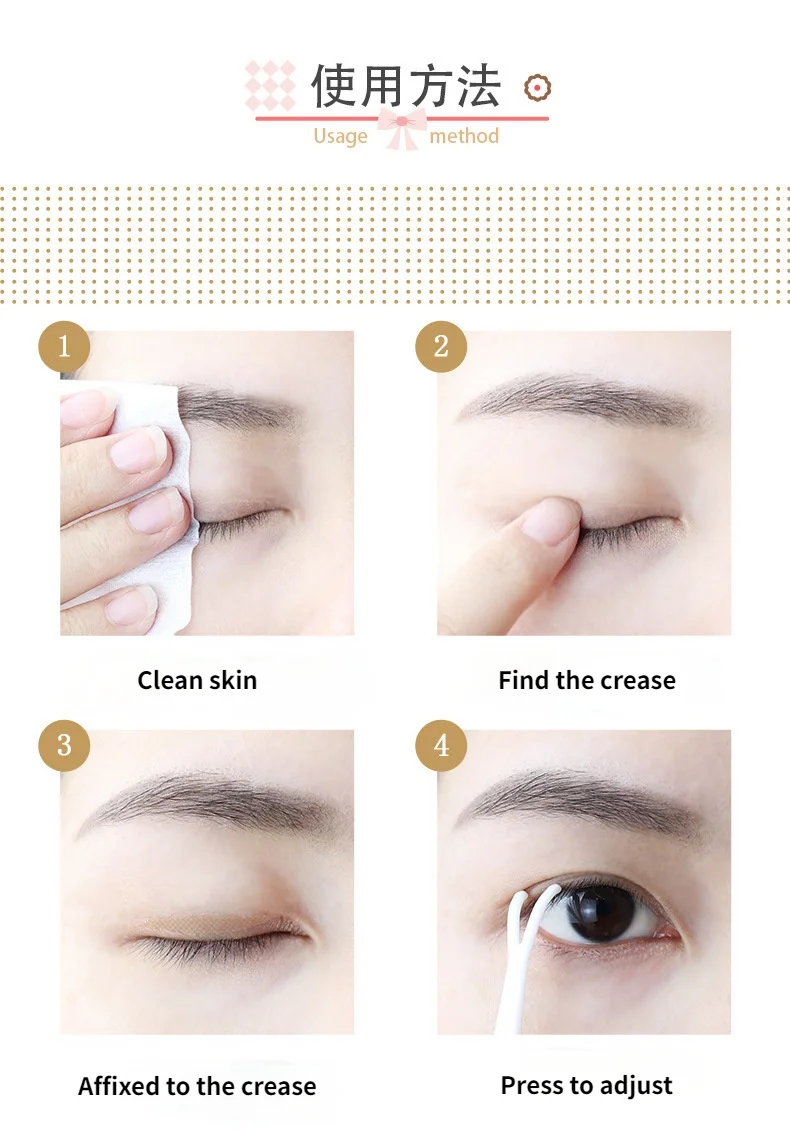 使用方法
Usage method

1
Clean skin

2
Find the crease

3
Affixed to the crease

4
Press to adjust