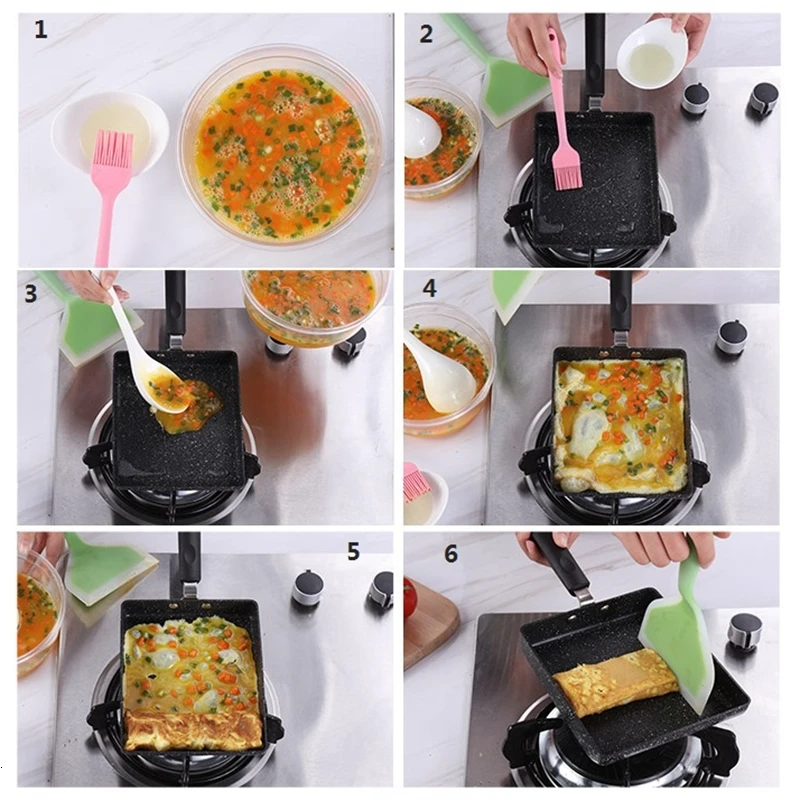 1

2

3

4

5

6