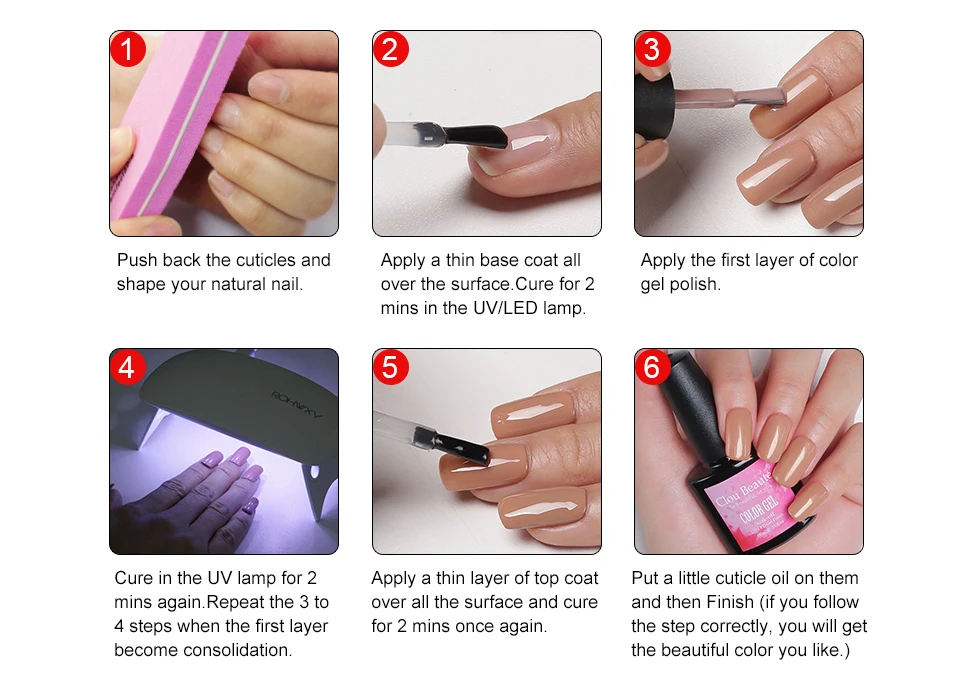 1

Push back the cuticles and shape your natural nail.

2

Apply a thin base coat all over the surface.Cure for 2 mins in the UV/LED lamp.

3

Apply the first layer of color gel polish.

4

ROHWXY

Cure in the UV lamp for 2 mins again.Repeat the 3 to 4 steps when the first layer become consolidation.

5

Apply a thin layer of top coat over all the surface and cure for 2 mins once again.

6

Clou Beaute

COLOR GEL

Put a little cuticle oil on them and then Finish (if you follow the step correctly, you will get the beautiful color you like.)