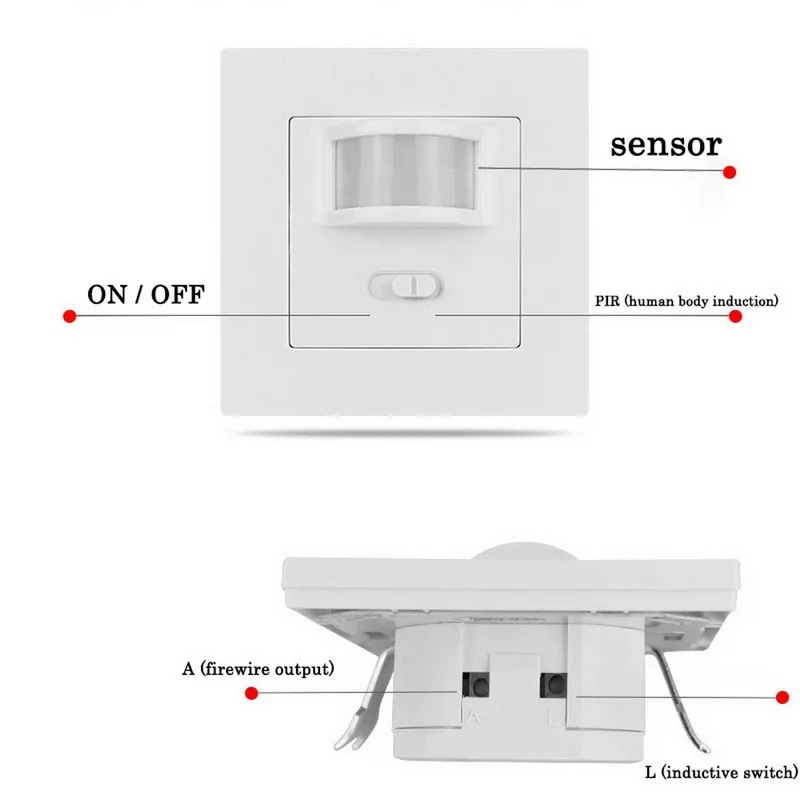 sensor

ON / OFF

PIR (human body induction)

A (firewire output)

A

L

L (inductive switch)