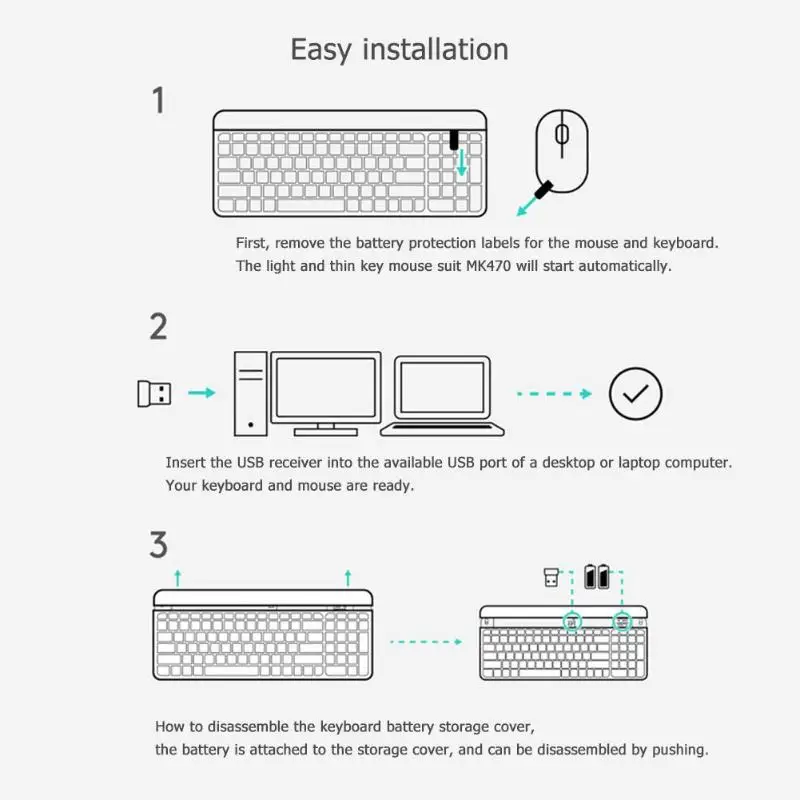 Easy installation

1

First, remove the battery protection labels for the mouse and keyboard. The light and thin key mouse suit MK470 will start automatically.

2

Insert the USB receiver into the available USB port of a desktop or laptop computer. Your keyboard and mouse are ready.

3

How to disassemble the keyboard battery storage cover, the battery is attached to the storage cover, and can be disassembled by pushing.